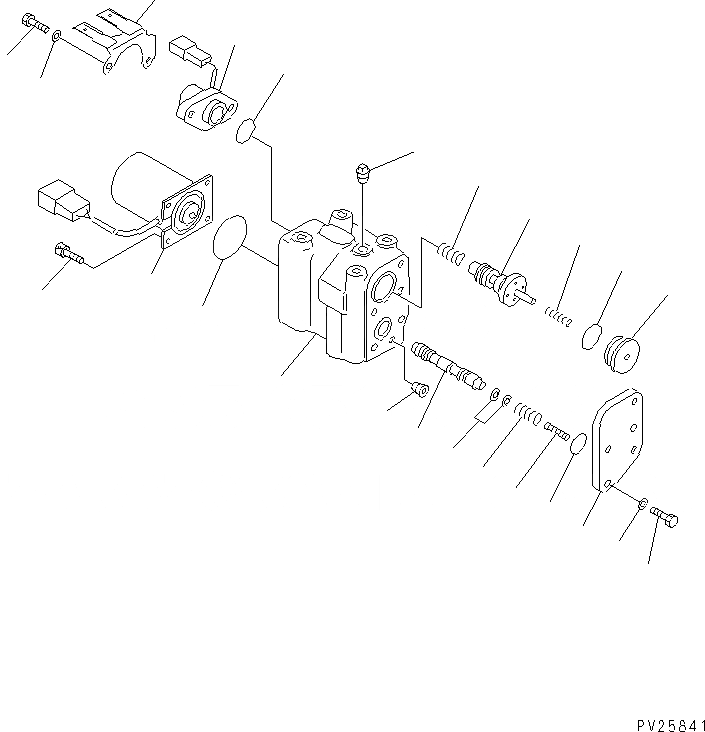 PV25841