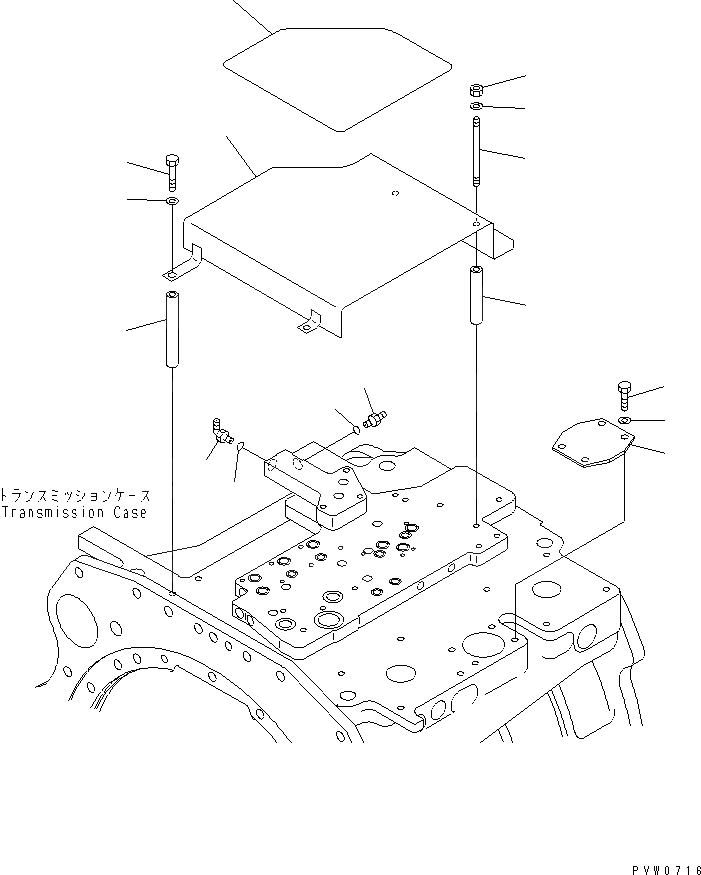 トランスミッションケース
Transmission Case

PVW0716