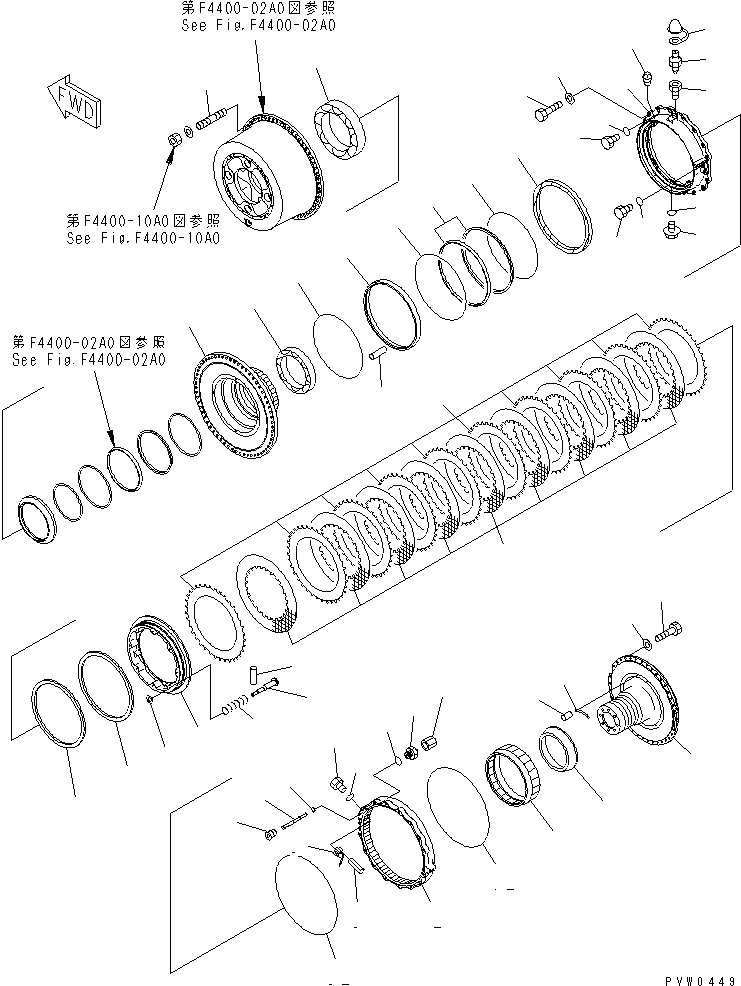 第F4400-02A0図参照
See Fig.F4400-02A0

FWD

第F4400-10A0図参照
See Fig.F4400-10A0

第F4400-02A0図参照
See Fig.F4400-02A0

PVW0449