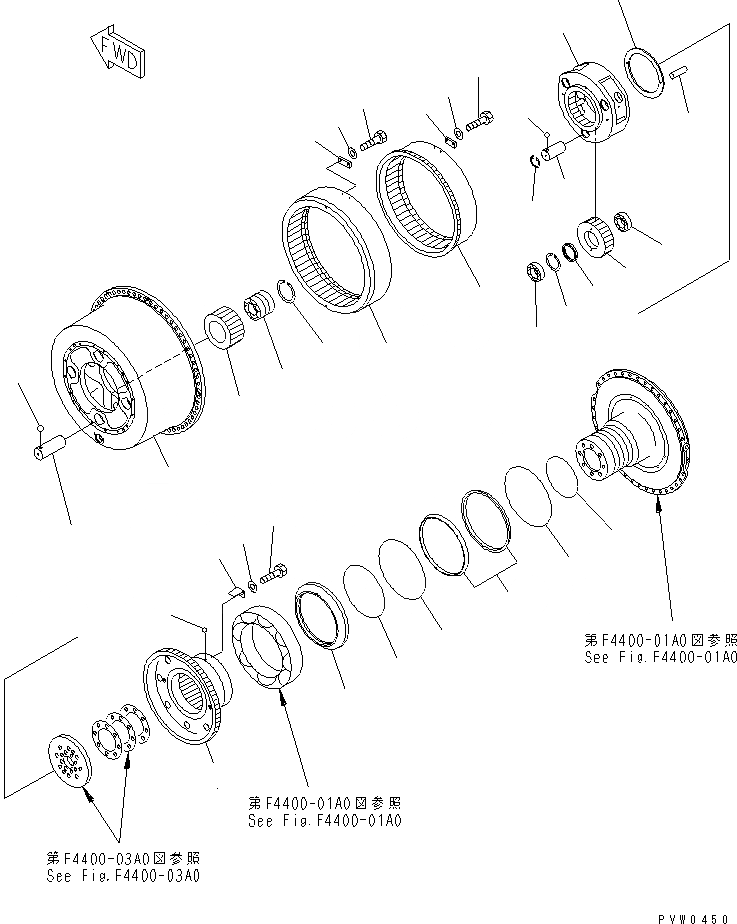 FWD

第F4400-01A0図参照
See Fig.F4400-01A0

第F4400-01A0図参照
See Fig.F4400-01A0

第F4400-03A0図参照
See Fig.F4400-03A0

PVW0450