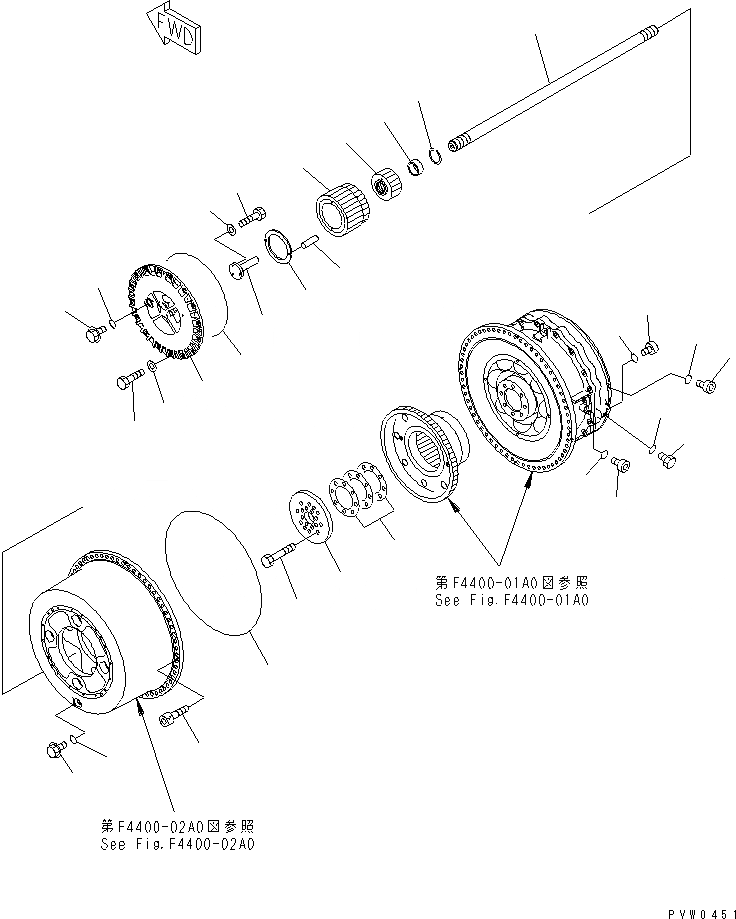 FWD

第F4400-01A0図参照
See Fig.F4400-01A0

第F4400-02A0図参照
See Fig.F4400-02A0

PVW0451