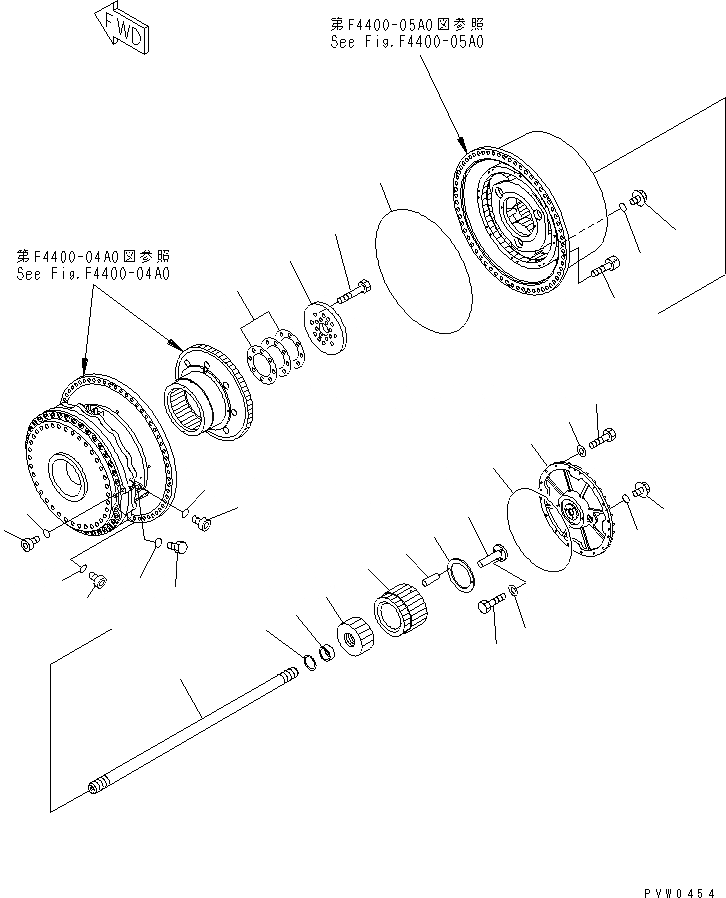 FWD

第F4400-05A0図参照
See Fig.F4400-05A0

第F4400-04A0図参照
See Fig.F4400-04A0

PVW0454