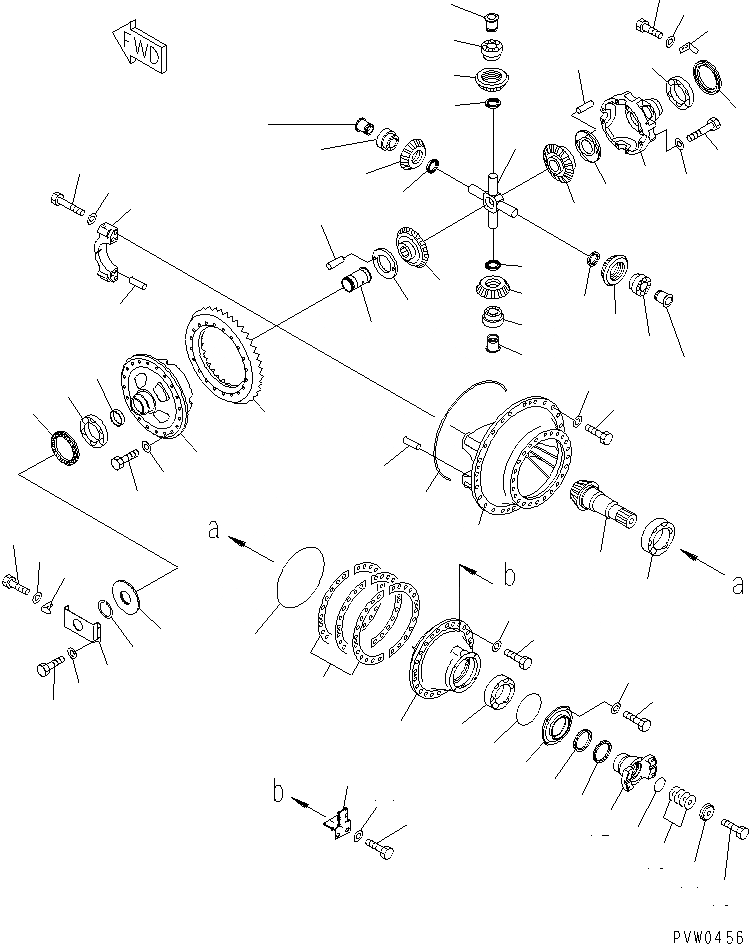 FWD

a

b

a

b

PVW0456