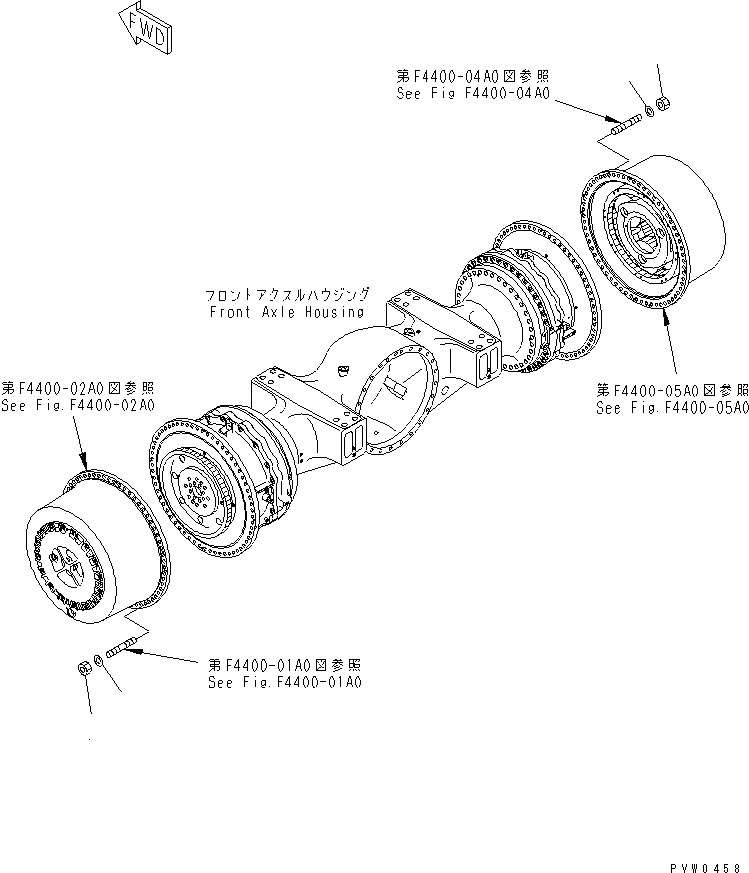 FWD

第F4400-04A0図参照
See Fig F4400-04A0

フロントアクスルハウジング
Front Axle Housing

第F4400-02A0図参照
See Fig. F4400-02A0

第F4400-05A0図参照
See Fig. F4400-05A0

第F4400-01A0図参照
See Fig. F4400-01A0

PVW0458