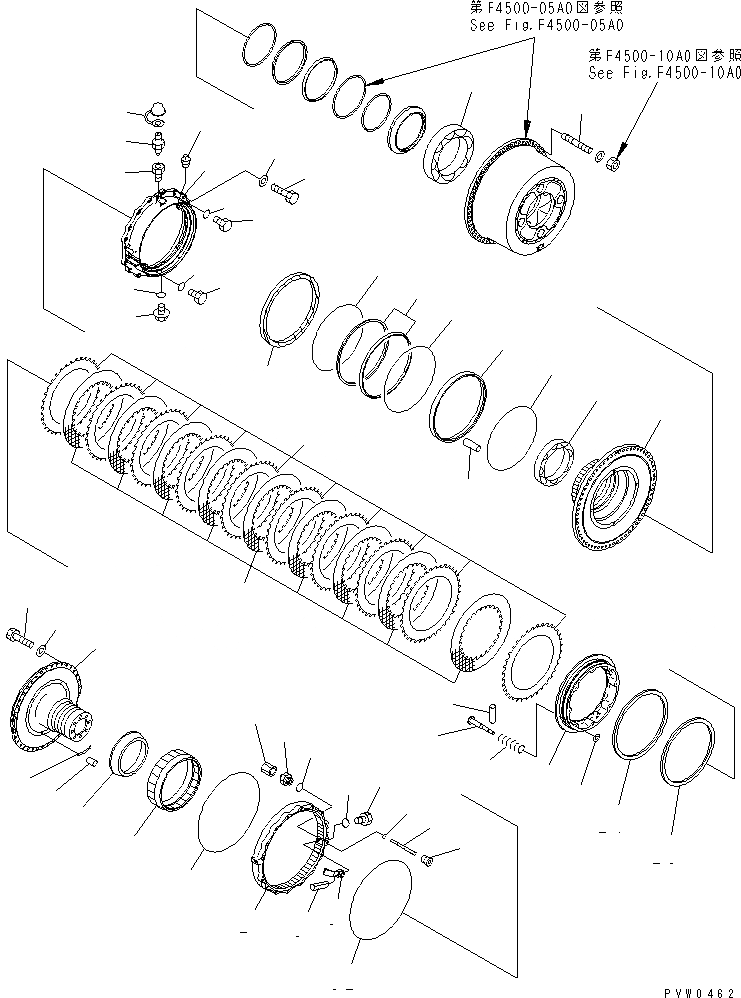 第F4500-05A0図参照
See Fig.F4500-05A0

第F4500-10A0図参照
See Fig.F4500-10A0

PVW0462