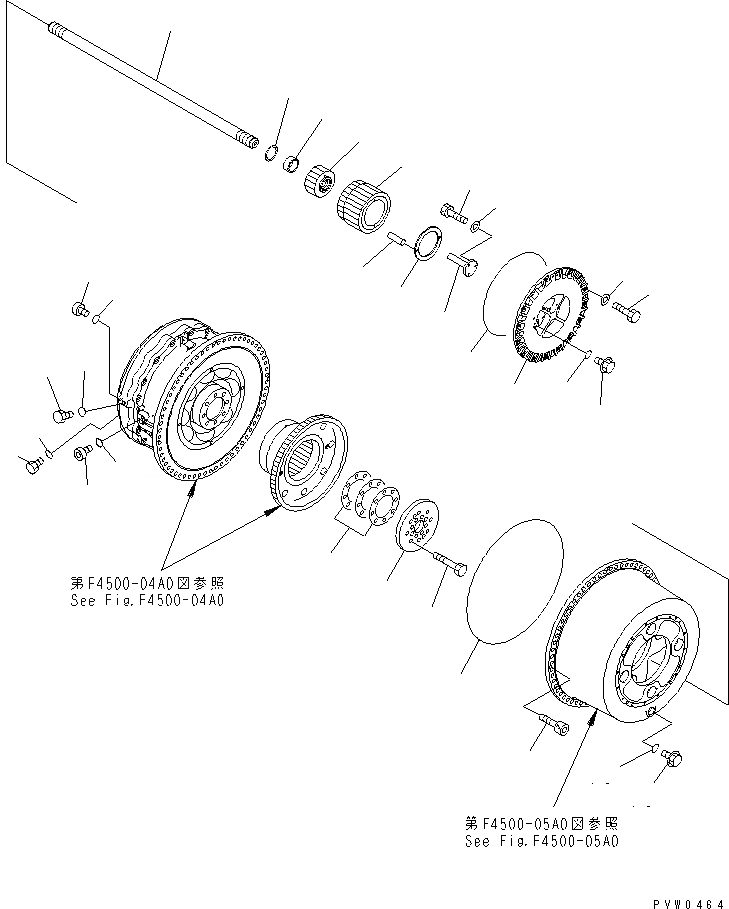 第F4500-04A0図参照
See Fig.F4500-04A0

第F4500-05A0図参照
See Fig.F4500-05A0

PVW0464