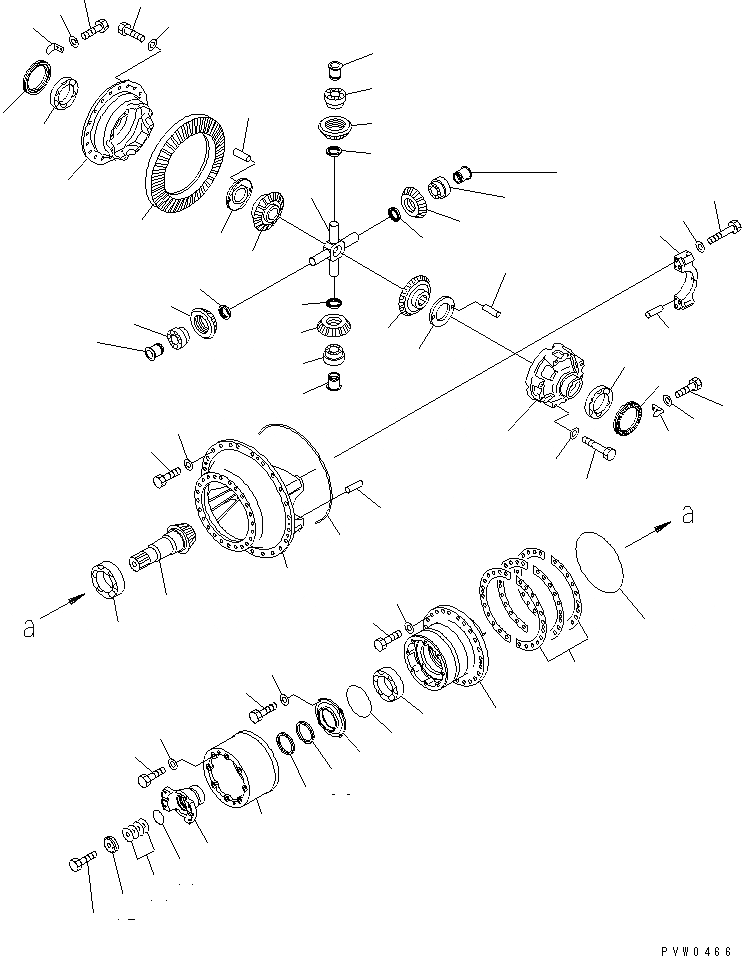 a

a

PVW0466