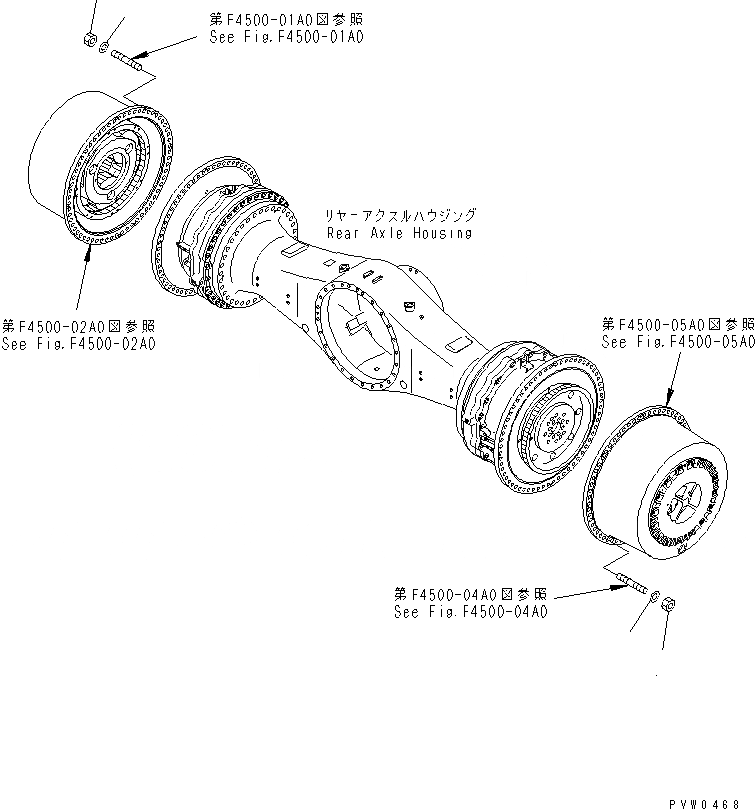 第F4500-01A0図参照
See Fig.F4500-01A0

リヤーアクスルハウジング
Rear Axle Housing

第F4500-02A0図参照
See Fig.F4500-02A0

第F4500-05A0図参照
See Fig.F4500-05A0

第F4500-04A0図参照
See Fig.F4500-04A0

PVW0468