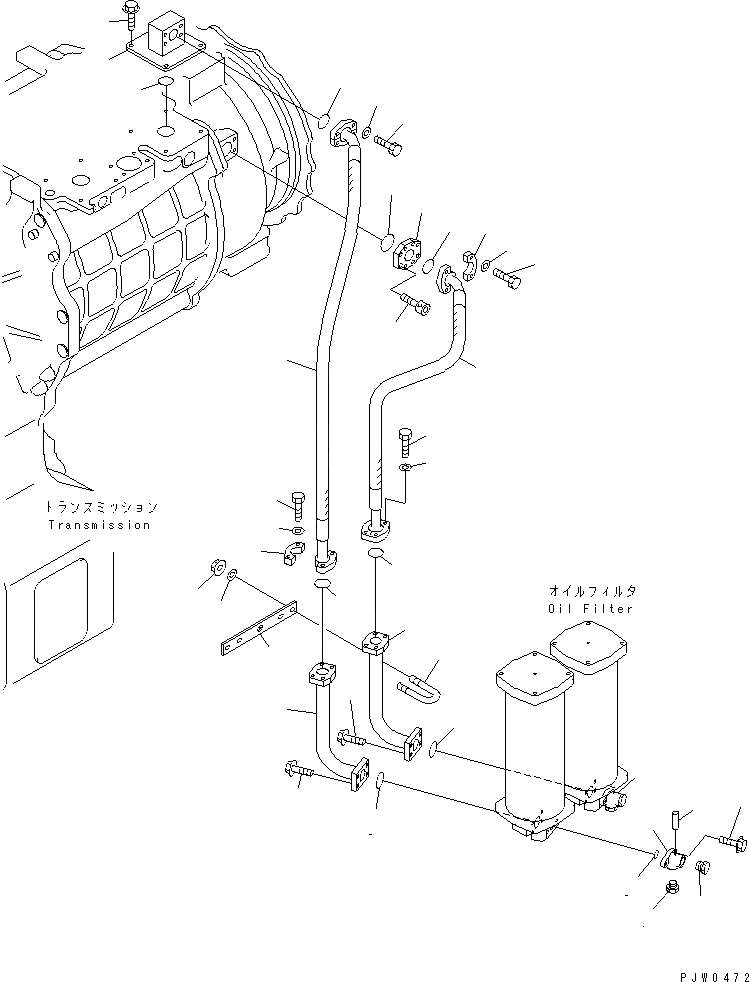 トランスミッション
Transmission

オイルフィルタ
Oil Filter

PJW0472