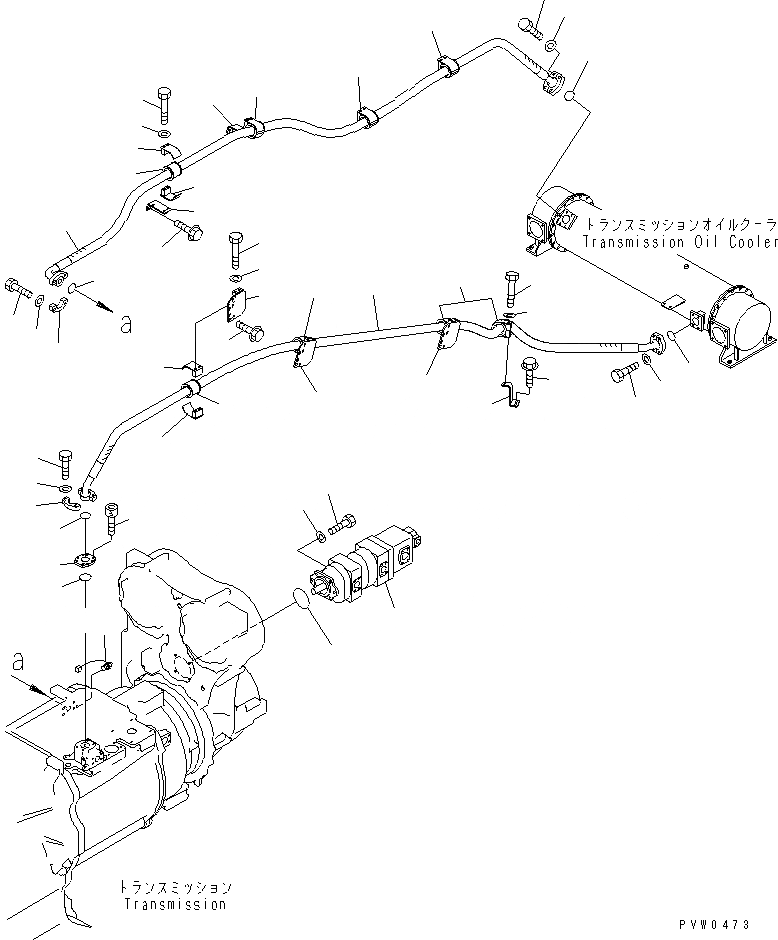 トランスミッションオイルクーラ
Transmission Oil Cooler

a

a

トランスミッション
Transmission

PVW0473