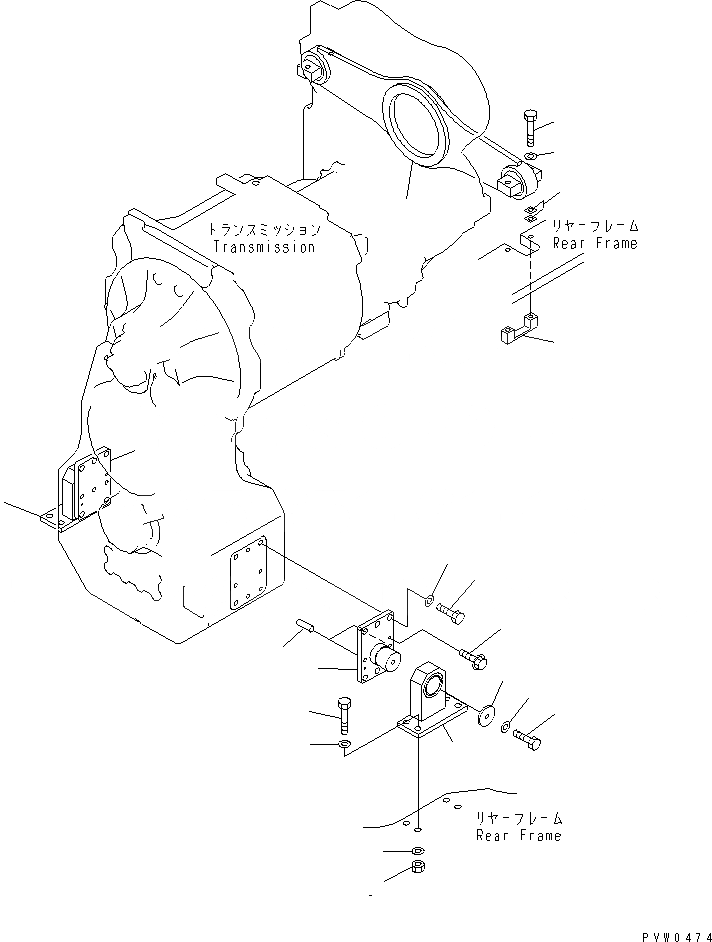 トランスミッション
Transmission

リヤーフレーム
Rear Frame

リヤーフレーム
Rear Frame

PVW0474