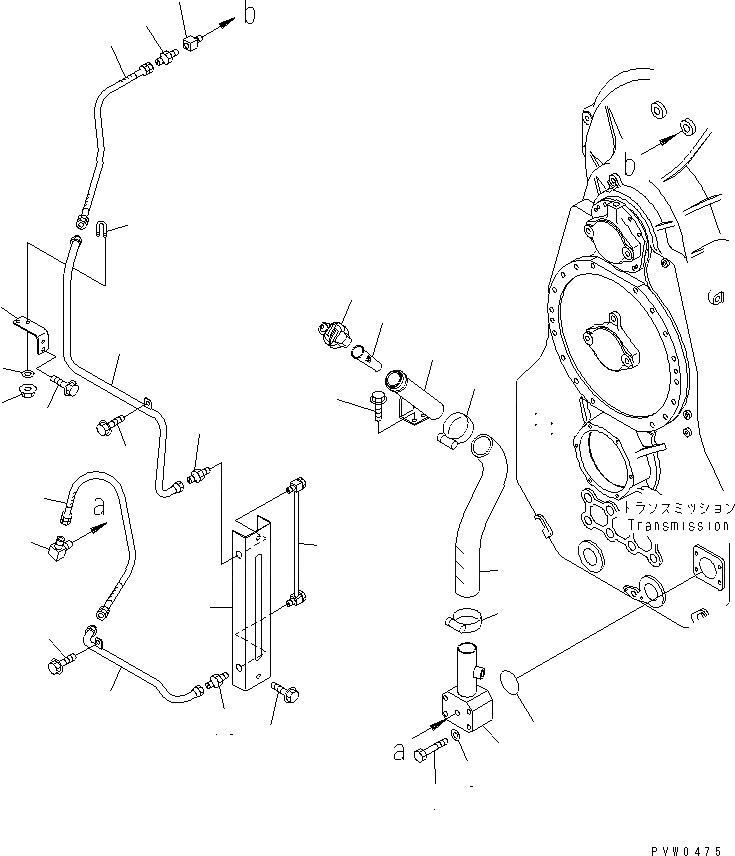 b

b

a

トランスミッション
Transmission

a

PVW0475