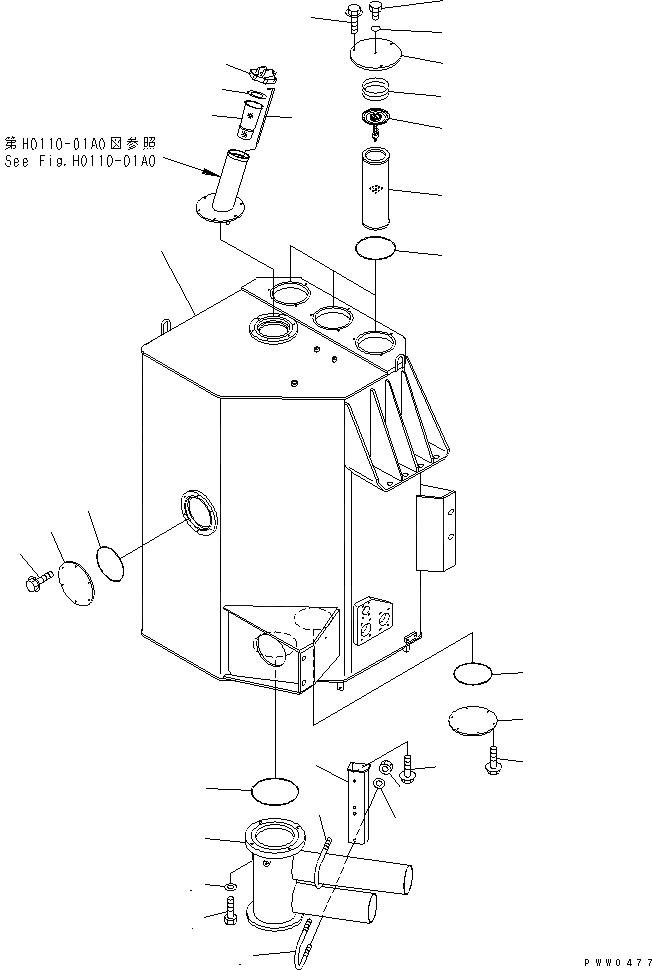 第H0110-01A0図参照
See Fig.H0110-01A0

PWW0477