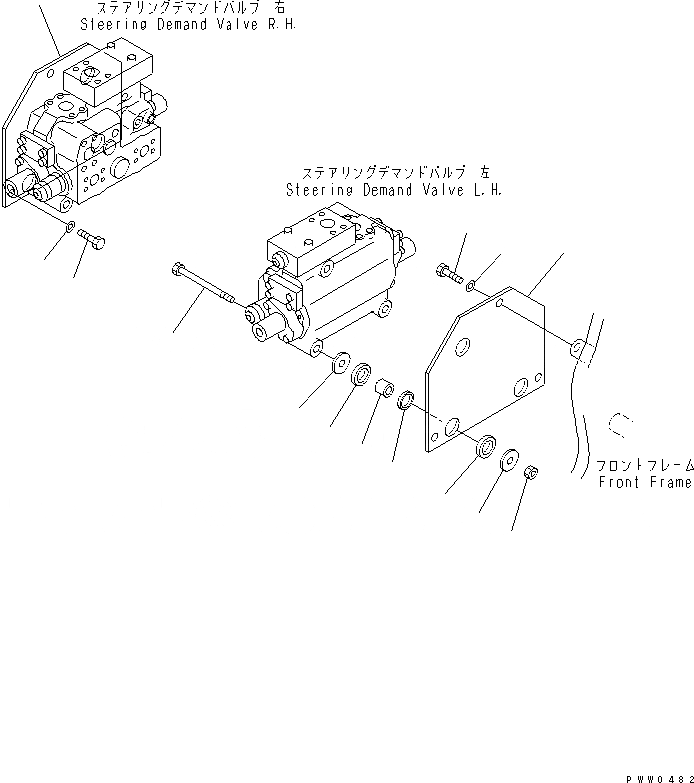 ステアリングデマンドバルブ 右
Steering Demand Valve R.H.

ステアリングデマンドバルブ 左
Steering Demand Valve L.H.

フロントフレーム
Front Frame

PWW0482