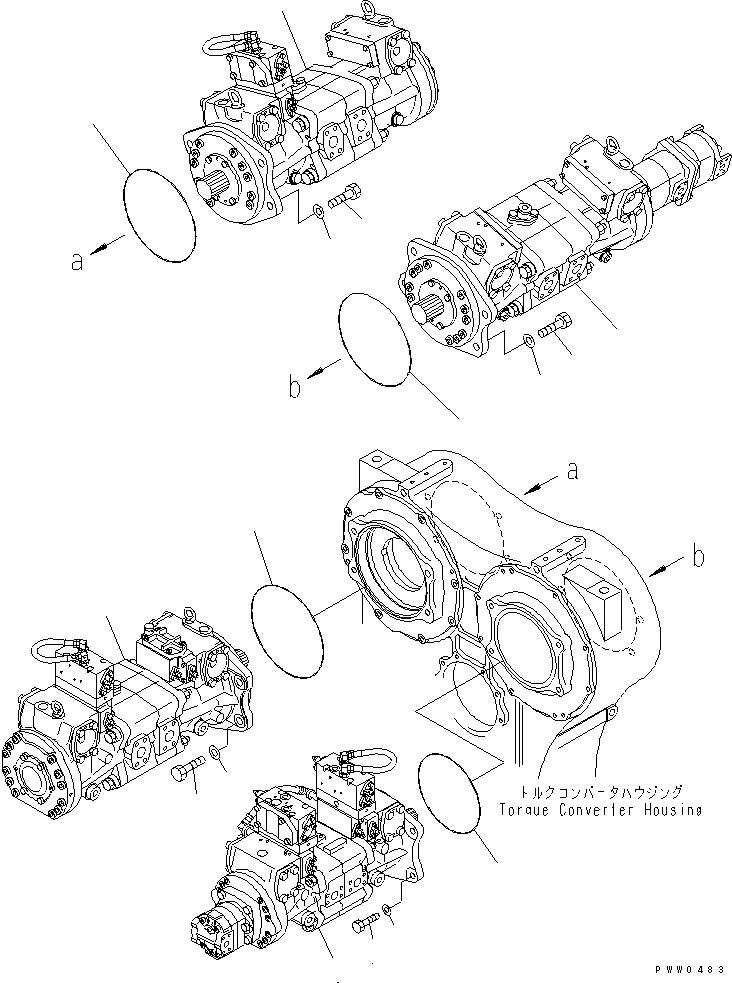 a

b

a

b

トルクコンバータハウジング
Torque Converter Housing

PWW0483