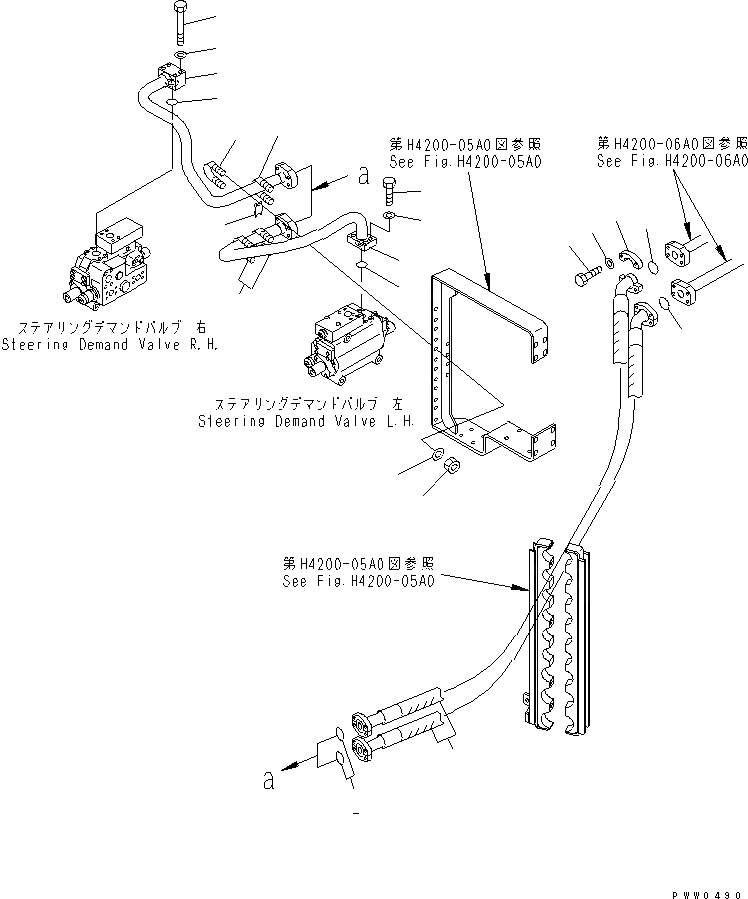 第H4200-05A0図参照
See Fig.H4200-05A0

第H4200-06A0図参照
See Fig.H4200-06A0

a

ステアリングデマンドバルブ 右
Steering Demand Valve R.H.

ステアリングデマンドバルブ 左
Steering Demand Valve L.H.

第H4200-05A0図参照
See Fig.H4200-05A0

a

PWW0490