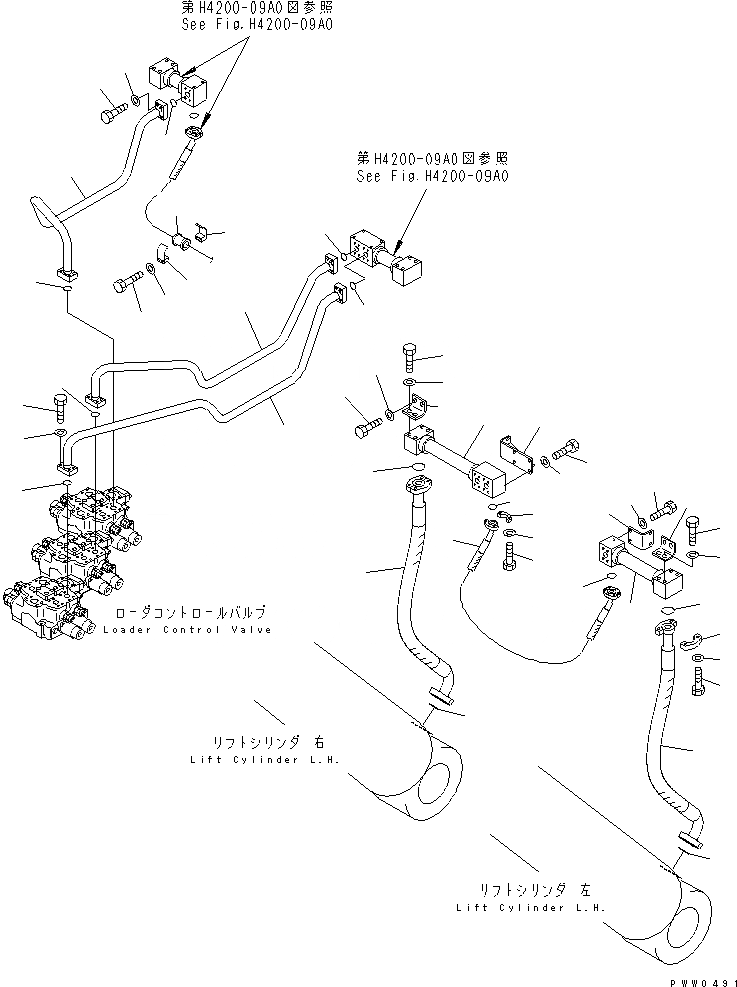 第H4200-09A0図参照
See Fig.H4200-09A0

第H4200-09A0図参照
See Fig.H4200-09A0

ローダコントロールバルブ
Loader Control Valve

リフトシリンダ 右
Lift Cylinder L.H.

リフトシリンダ 左
Lift Cylinder L.H.

PWW0491