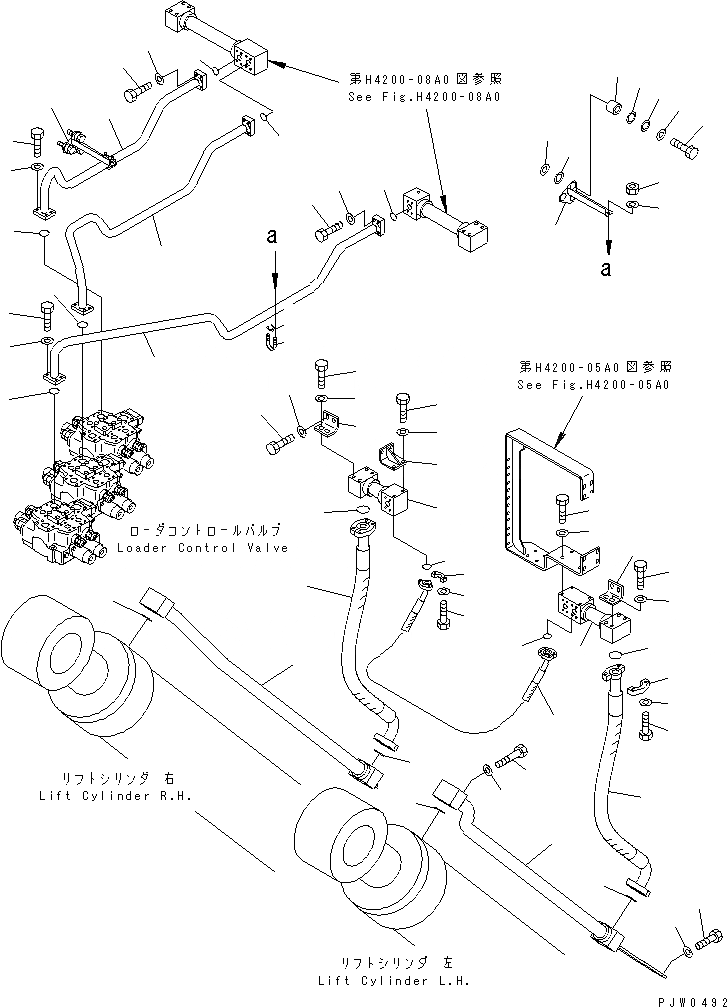 第H4200-08A0図参照
See Fig.H4200-08A0

a

a

第H4200-05A0図参照
See Fig.H4200-05A0

ローダコントロールバルブ
Loader Control Valve

リフトシリンダ 右
Lift Cylinder R.H.

リフトシリンダ 左
Lift Cylinder L.H.

PJW0492