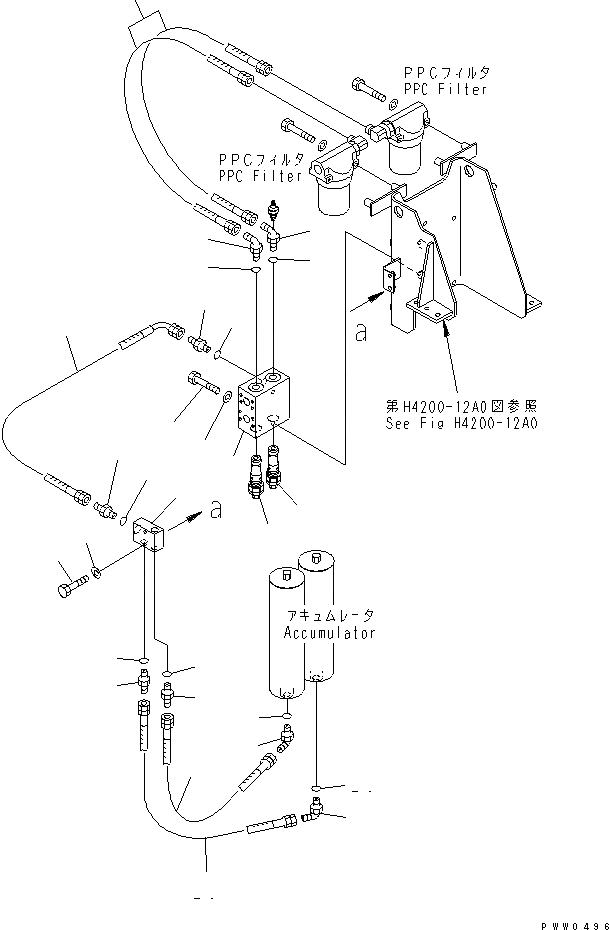 PPCフィルタ
PPC Filter

PPCフィルタ
PPC Filter

a

第H4200-12A0図参照
See Fig H4200-12A0

a

アキュムレータ
Accumulator

PWW0496