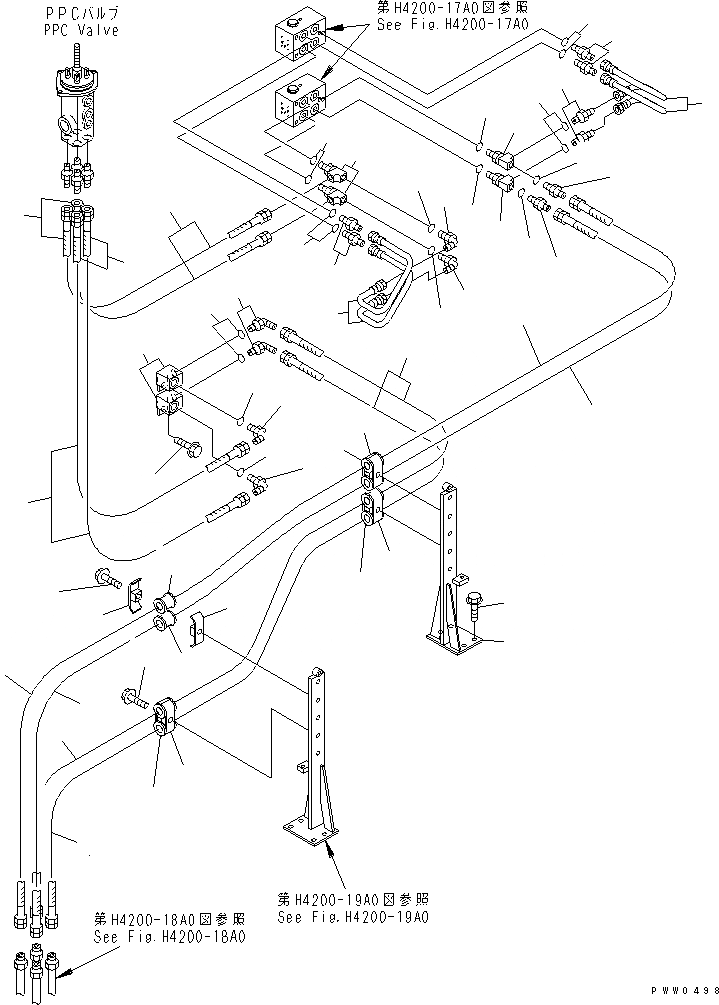 PPCバルブ
PPC Valve

第H4200-17A0図参照
See Fig.H4200-17A0

第H4200-19A0図参照
See Fig.H4200-19A0

第H4200-18A0図参照
See Fig.H4200-18A0

PWW0498