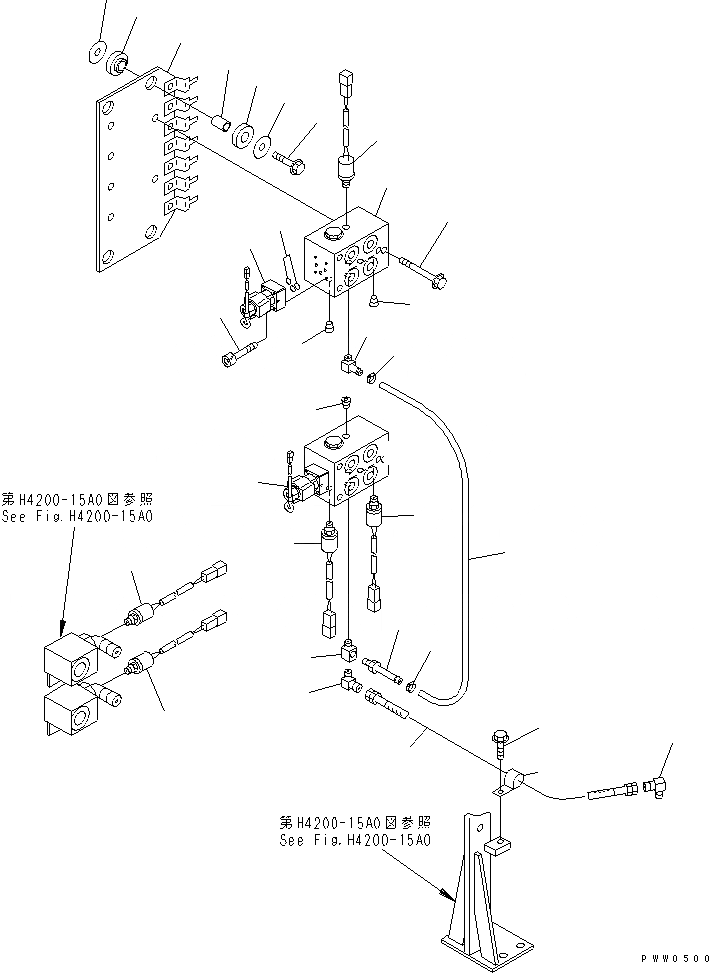 第H4200-15A0図参照
See Fig.H4200-15A0

第H4200-15A0図参照
See Fig.H4200-15A0

PWW0500