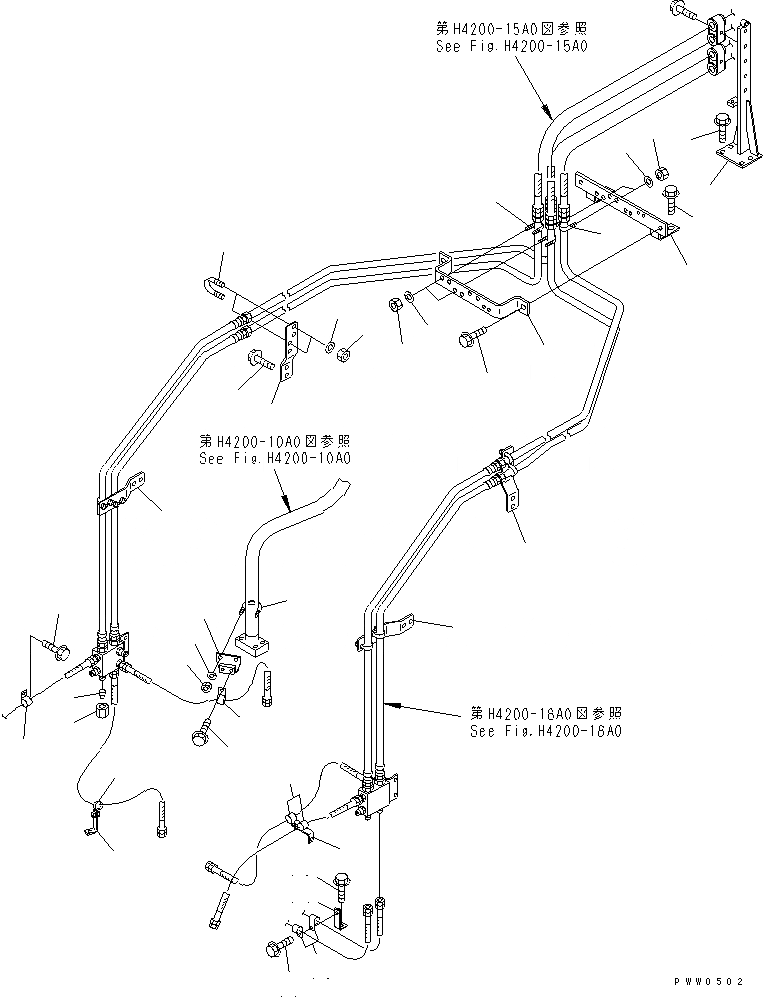 第H4200-15A0図参照
See Fig.H4200-15A0

第H4200-10A0図参照
See Fig.H4200-10A0

第H4200-16A0図参照
See Fig.H4200-16A0

PWW0502