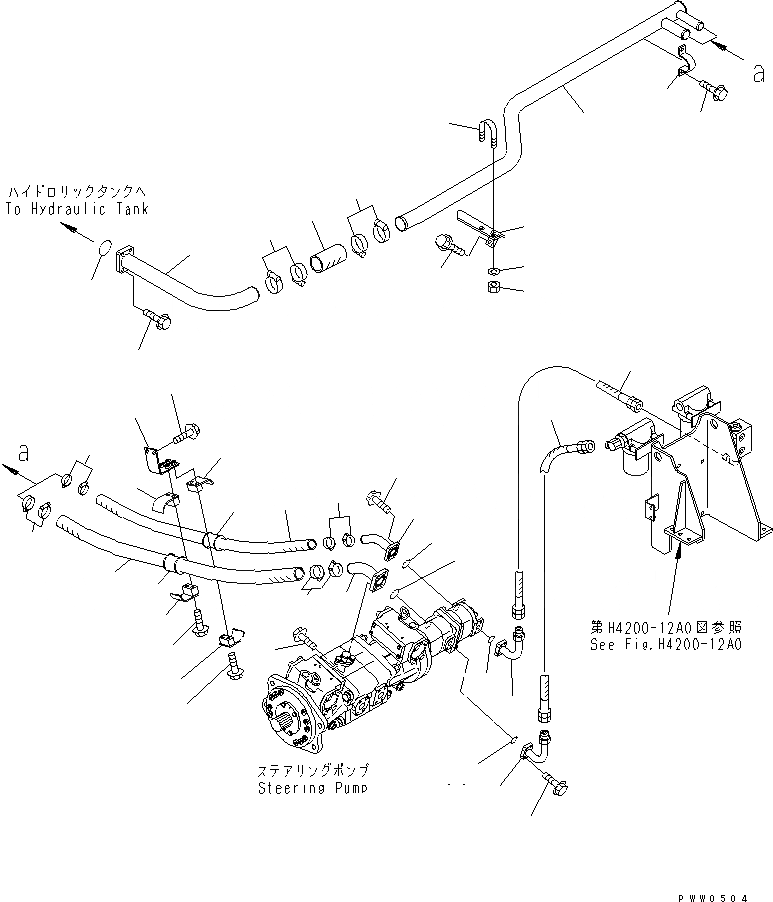 a

ハイドロリックタンクへ
To Hydraulic Tank

a

第H4200-12A0図参照
See Fig.H4200-12A0

ステアリングポンプ
Steering Pump

PWW0504