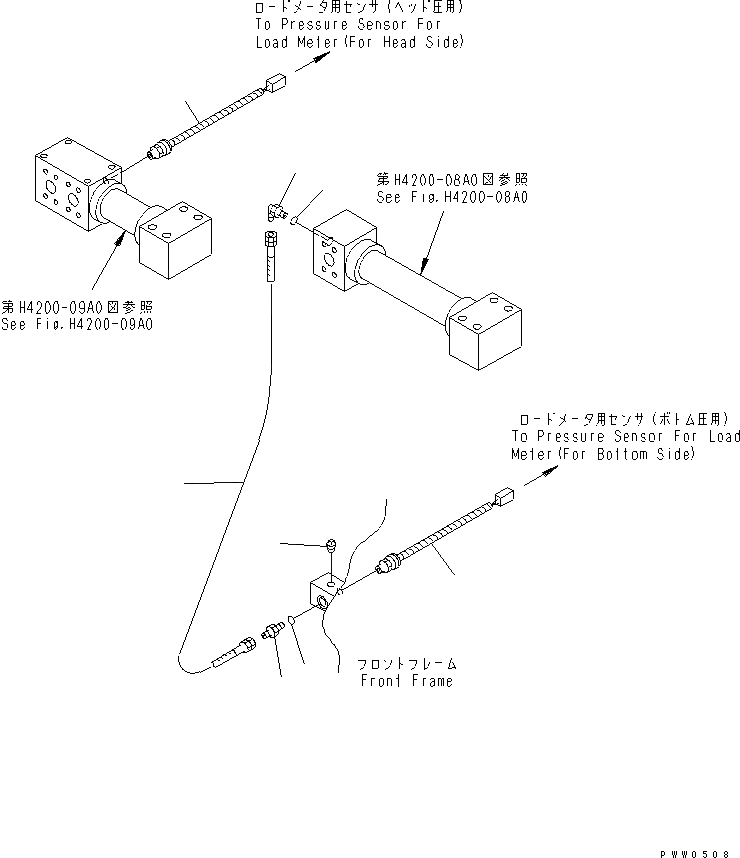 ロードメータ用センサ(ヘッド圧用)
To Pressure Sensor For
Load Meter(For Head Side)

第H4200-08A0図参照
See Fig.H4200-08A0

第H4200-09A0図参照
See Fig.H4200-09A0

ロードメータ用センサ(ボトム圧用)
To Pressure Sensor For Load
Meter(For Bottom Side)

フロントフレーム
Front Frame

PWW0508