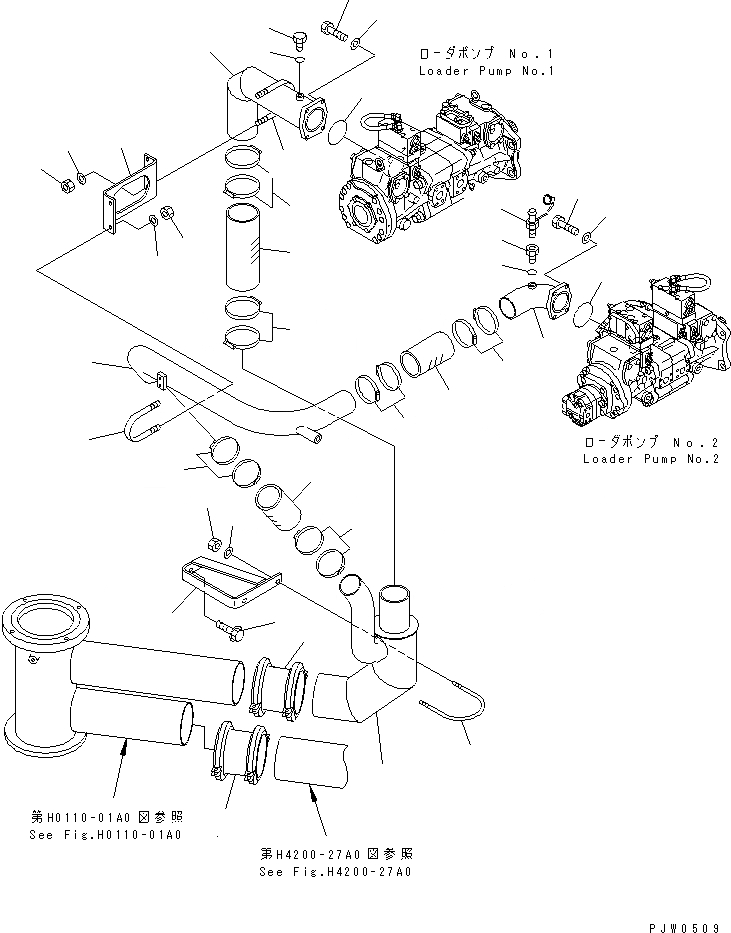 ローダポンプ No.1
Loader Pump No.1

ローダポンプ No.2
Loader Pump No.2

第H0110-01A0図参照
See Fig.H0110-01A0

第H4200-27A0図参照
See Fig.H4200-27A0

PJW0509