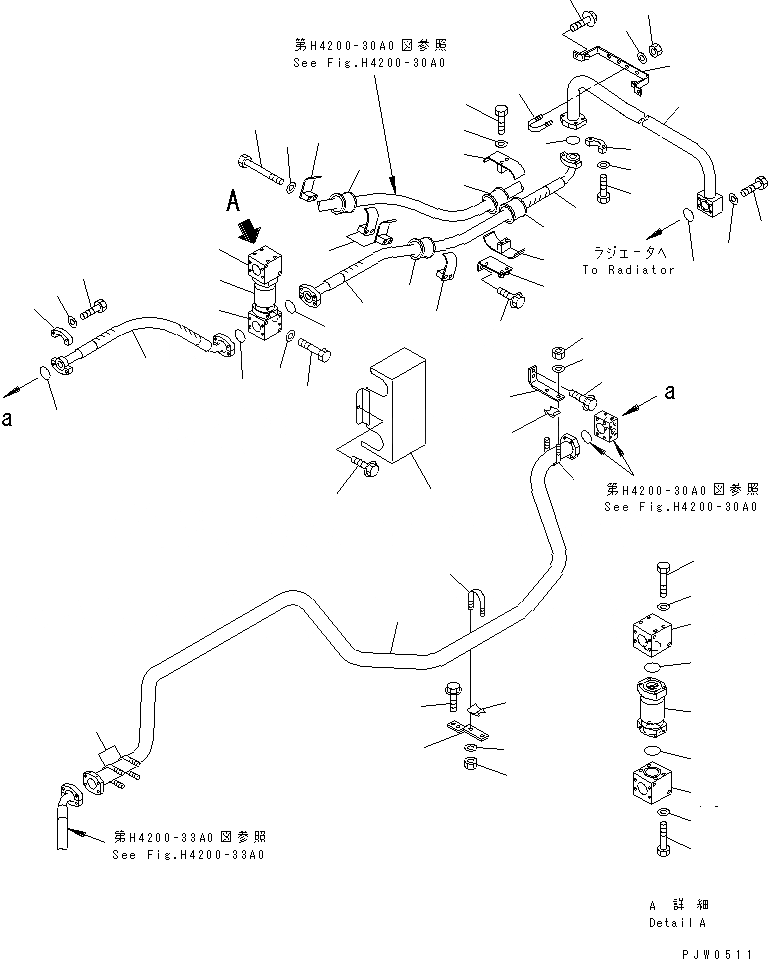 第H4200-30A0図参照
See Fig.H4200-30A0

A

ラジエータへ
To Radiator

a

a

第H4200-30A0図参照
See Fig.H4200-30A0

第H4200-33A0図参照
See Fig.H4200-33A0

A 詳細
Detail A

PJW0511