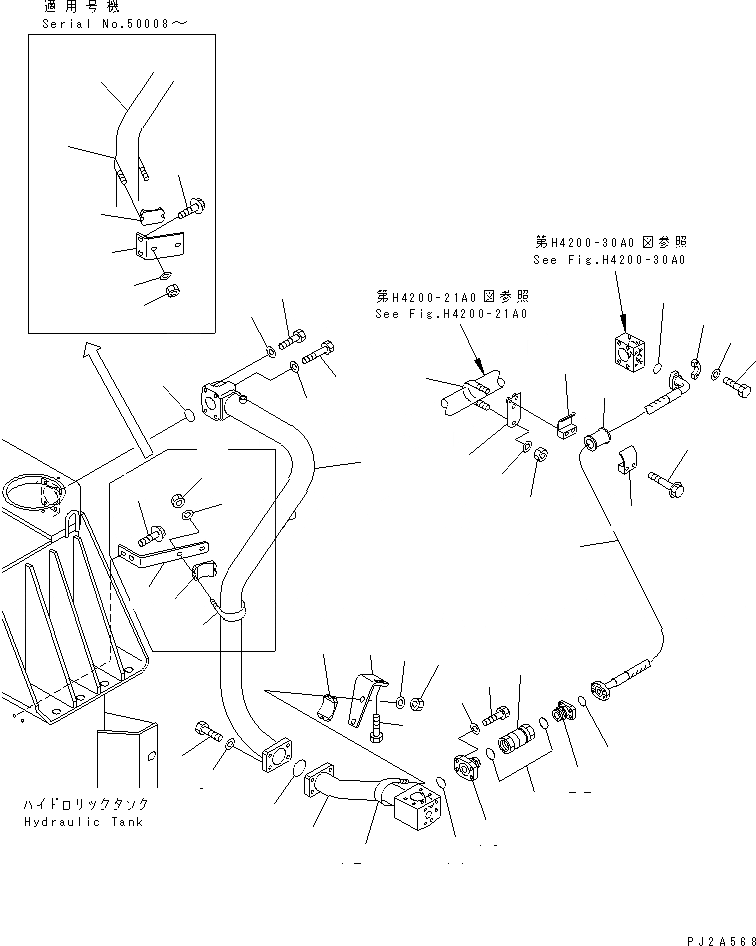 適用号機
Serial No.50008～

第H4200-30A0図参照
See Fig.H4200-30A0

第H4200-21A0図参照
See Fig.H4200-21A0

ハイドロリックタンク
Hydraulic Tank

PJ2A568