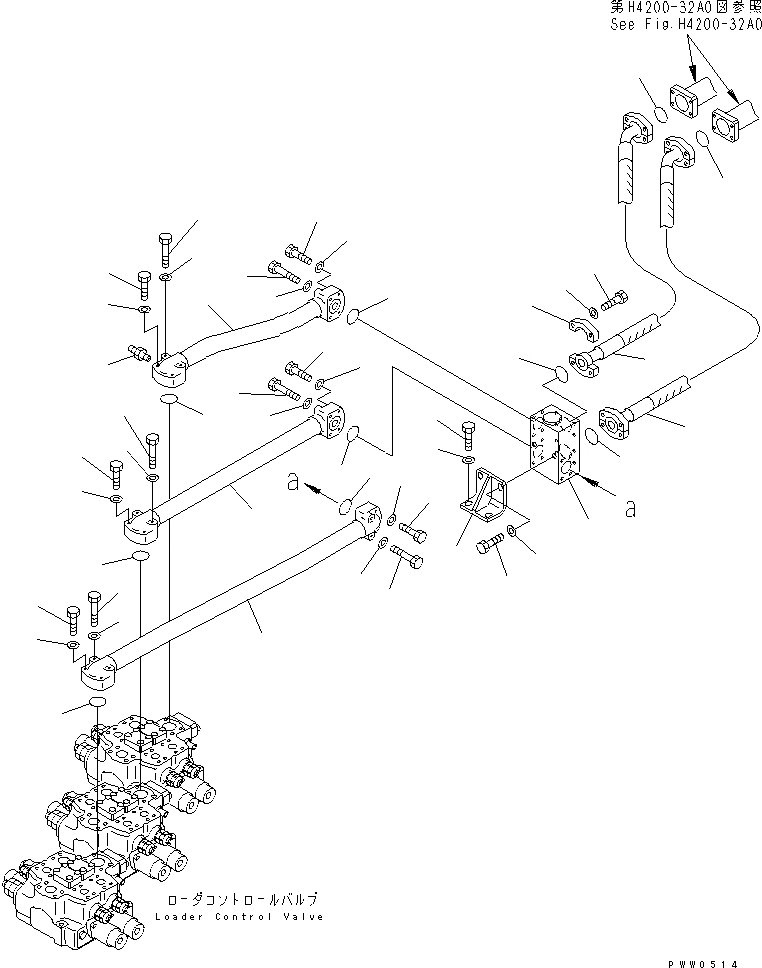 第H4200-32A0図参照
See Fig.H4200-32A0

a

a

ローダコントロールバルブ
Loader Control Valve

PWW0514