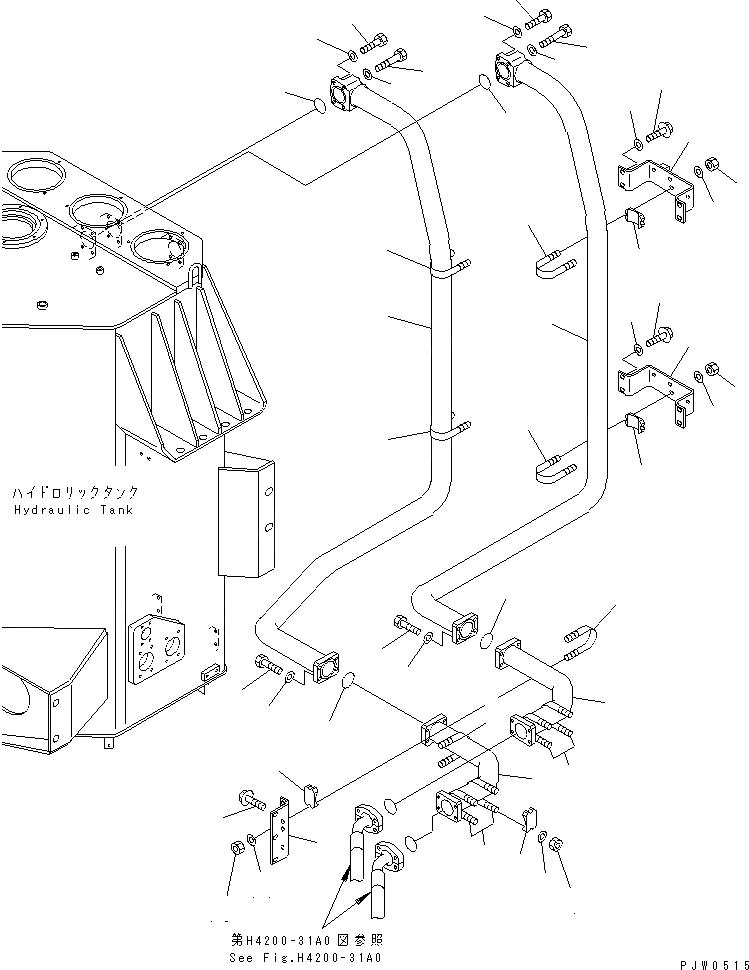 ハイドロリックタンク
Hydraulic Tank

第H4200-31A0図参照
See Fig.H4200-31A0

PJW0515