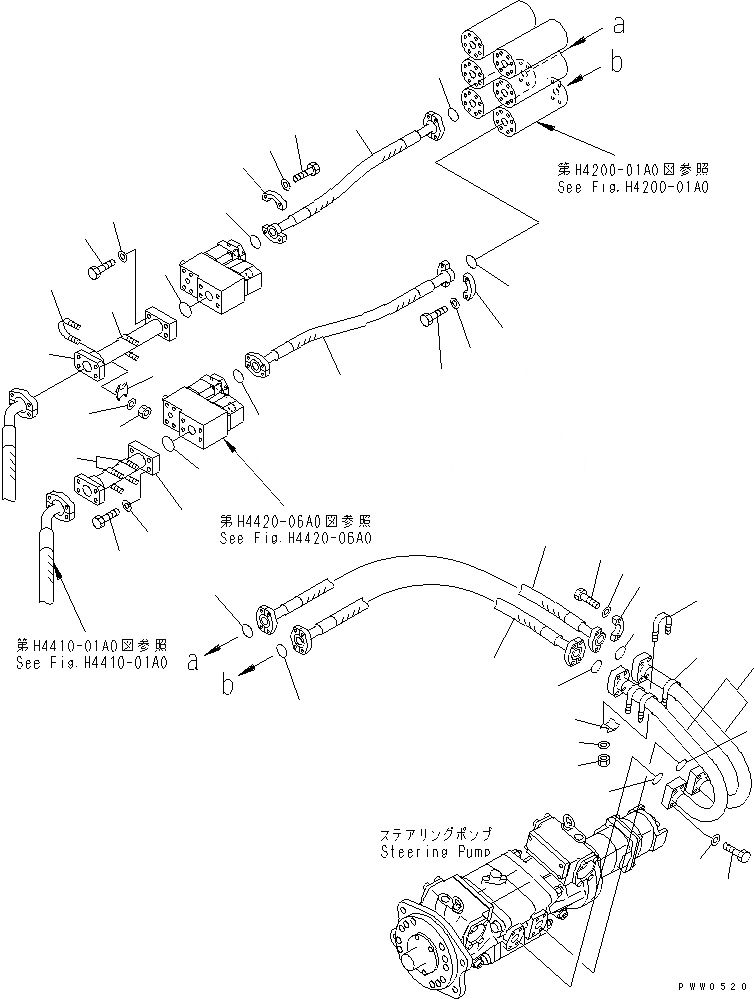 a
b
第H4200-01A0図参照
See Fig.H4200-01A0
第H4420-06A0図参照
See Fig.H4420-06A0
第H4410-01A0図参照
See Fig.H4410-01A0
a
b
ステアリングポンプ
Steering Pump
PWW0520