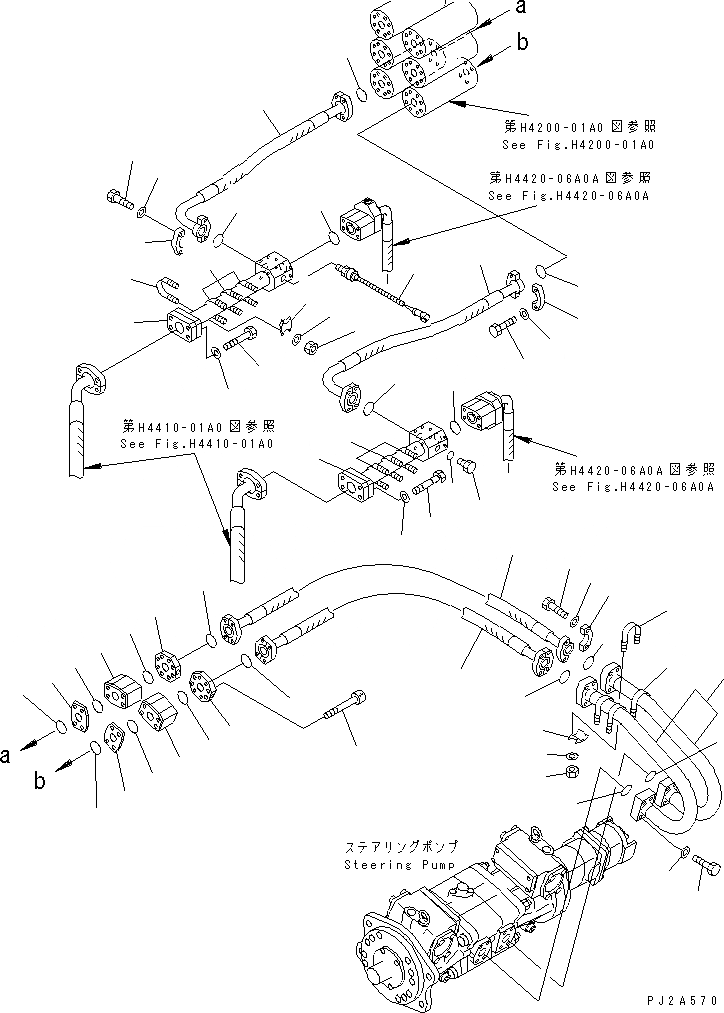 a
b
第H4200-01A0図参照
See Fig.H4200-01A0
第H4420-06A0A図参照
See Fig.H4420-06A0A
第H4410-01A0図参照
See Fig.H4410-01A0
第H4420-06A0A図参照
See Fig.H4420-06A0A
a
b
ステアリングポンプ
Steering Pump
PJ2A570