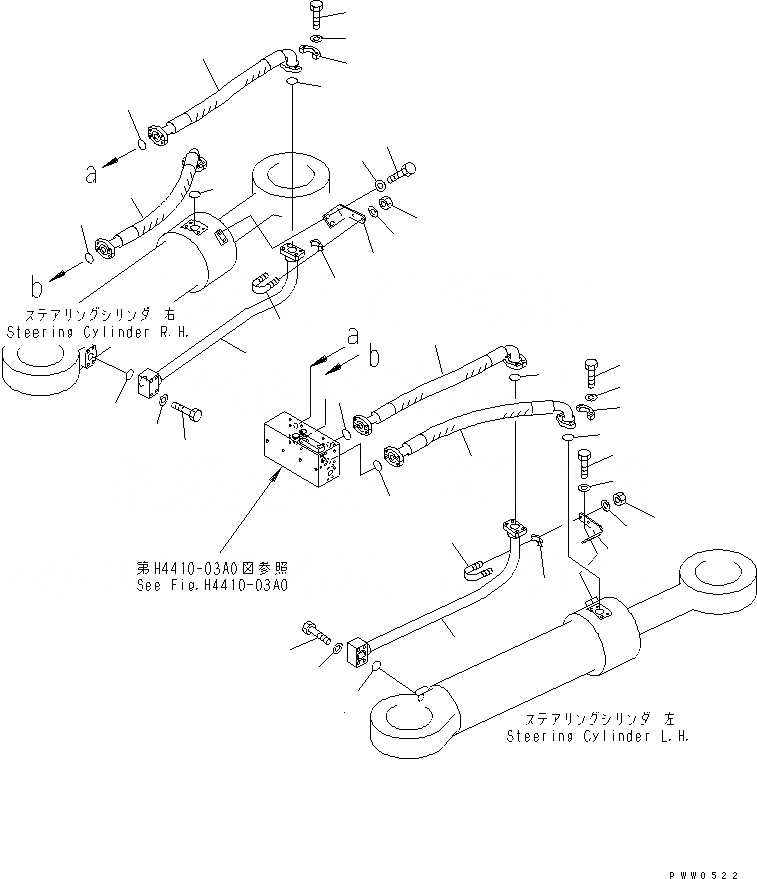 a

b

ステアリングシリンダ 右
Steering Cylinder R.H.

a

b

第H4410-03A0図参照
See Fig.H4410-03A0

ステアリングシリンダ 左
Steering Cylinder L.H.

PWW0522