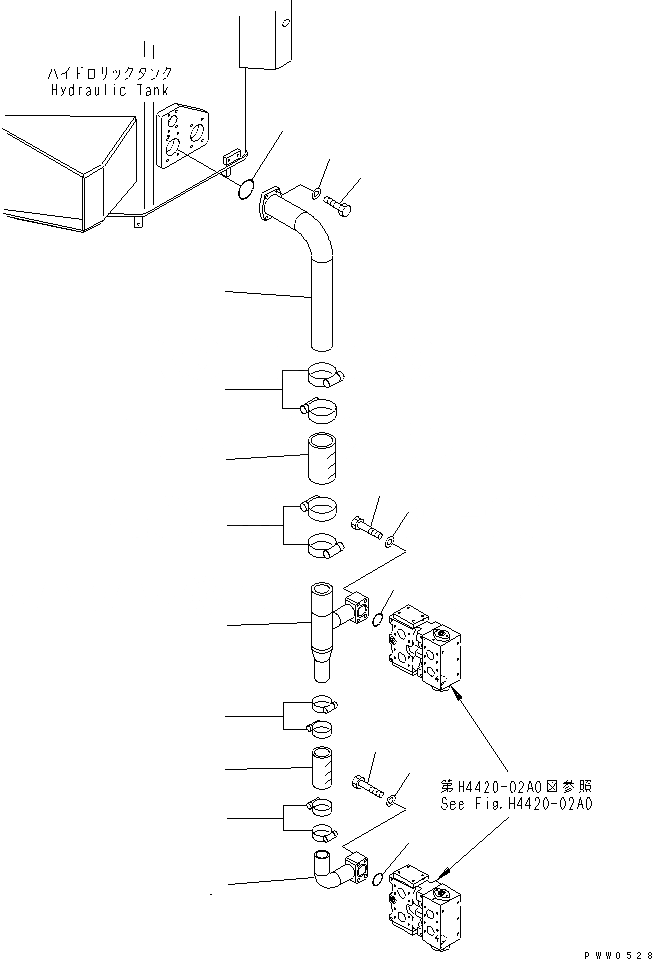 ハイドロリックタンク
Hydraulic Tank

第H4420-02A0図参照
See Fig.H4420-02A0

PWW0528