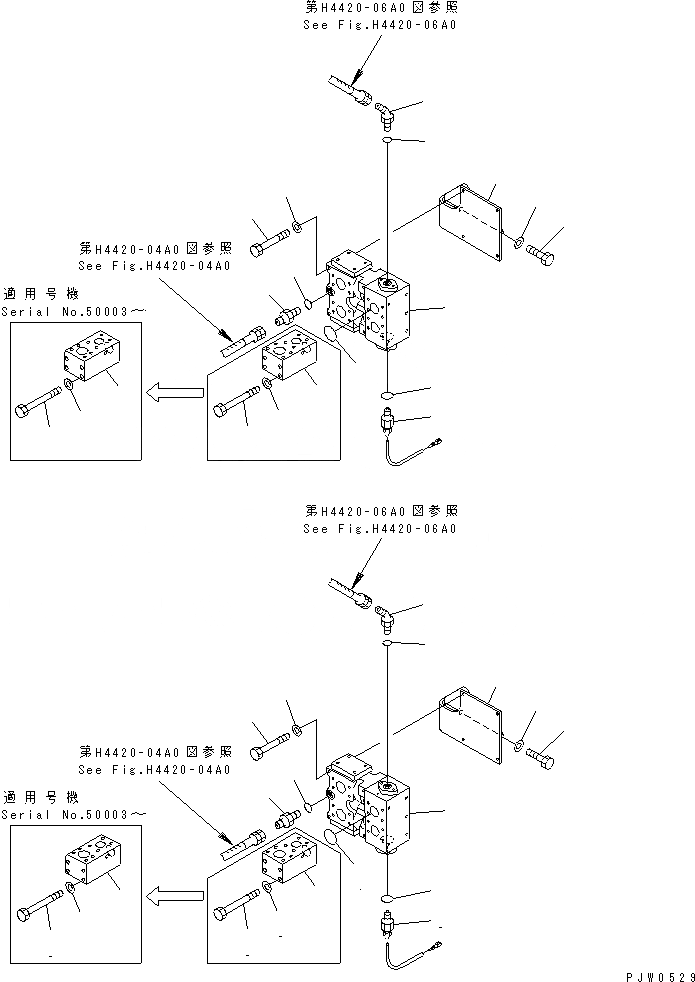 第H4420-06A0図参照
See Fig.H4420-06A0

第H4420-04A0図参照
See Fig.H4420-04A0

適用号機
Serial No.50003～

第H4420-06A0図参照
See Fig.H4420-06A0

第H4420-04A0図参照
See Fig.H4420-04A0

適用号機
Serial No.50003～

PJW0529