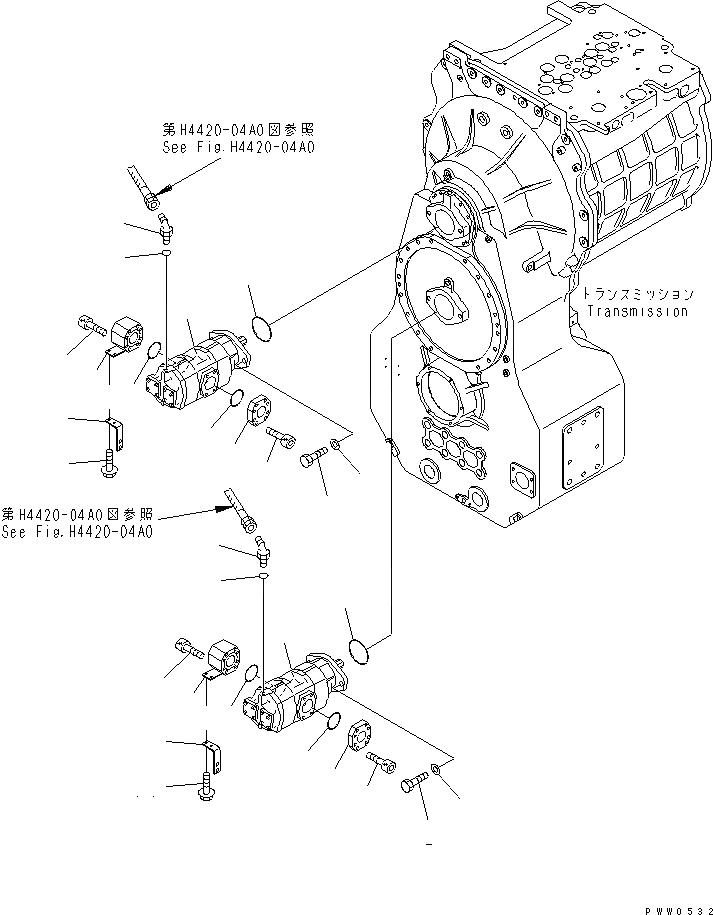 第H4420-04A0図参照
See Fig.H4420-04A0

トランスミッション
Transmission

第H4420-04A0図参照
See Fig.H4420-04A0

PWW0532