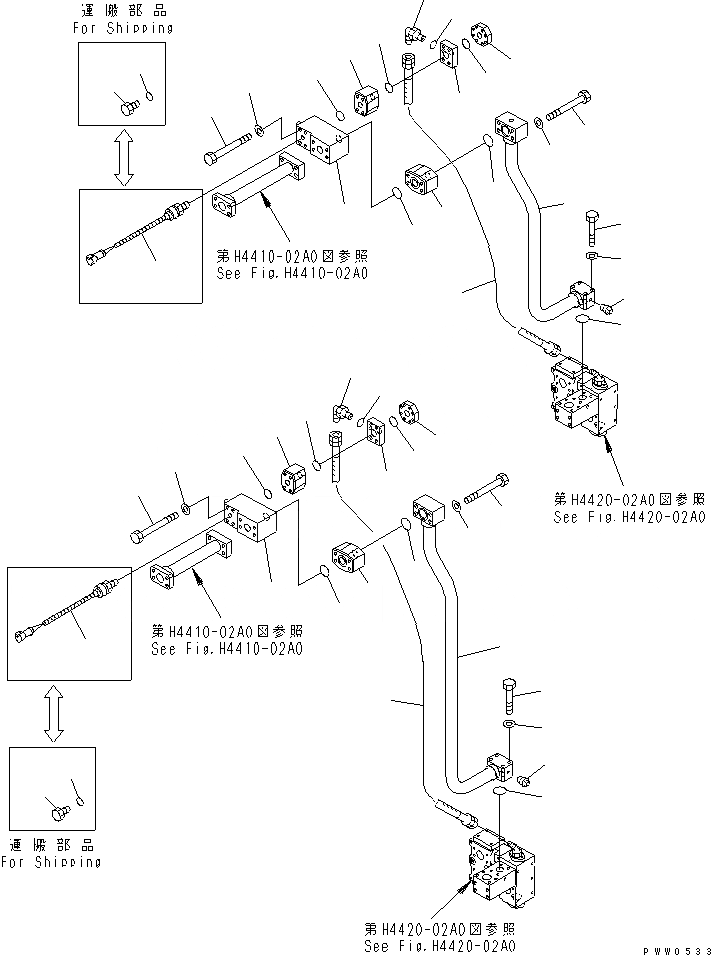 運搬部品
For Shipping

第H4410-02A0図参照
See Fig.H4410-02A0

第H4420-02A0図参照
See Fig.H4420-02A0

第H4410-02A0図参照
See Fig.H4410-02A0

運搬部品
For Shipping

第H4420-02A0図参照
See Fig.H4420-02A0

PWW0533