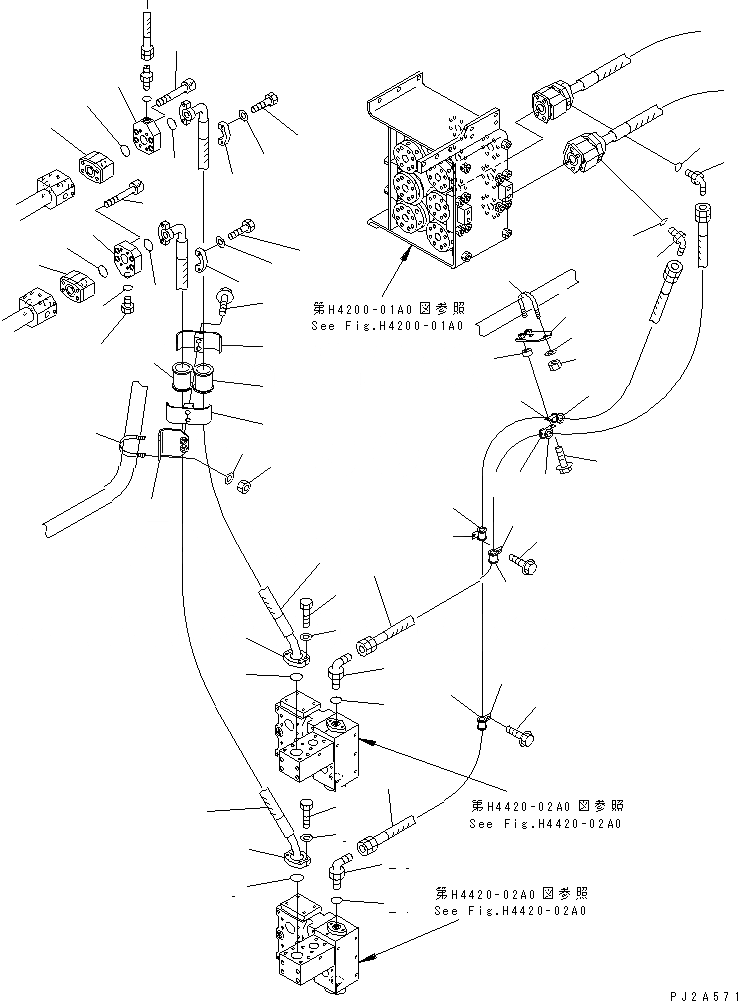 第H4200-01A0図参照
See Fig.H4200-01A0

第H4420-02A0図参照
See Fig.H4420-02A0

第H4420-02A0図参照
See Fig.H4420-02A0

PJ2A571