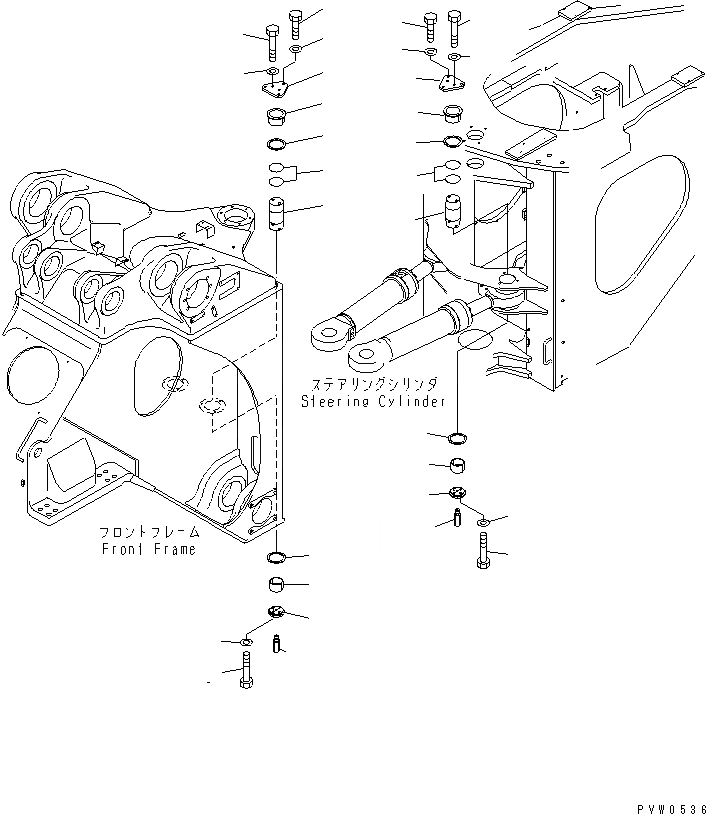 ステアリングシリンダ
Steering Cylinder

フロントフレーム
Front Frame

PVW0536