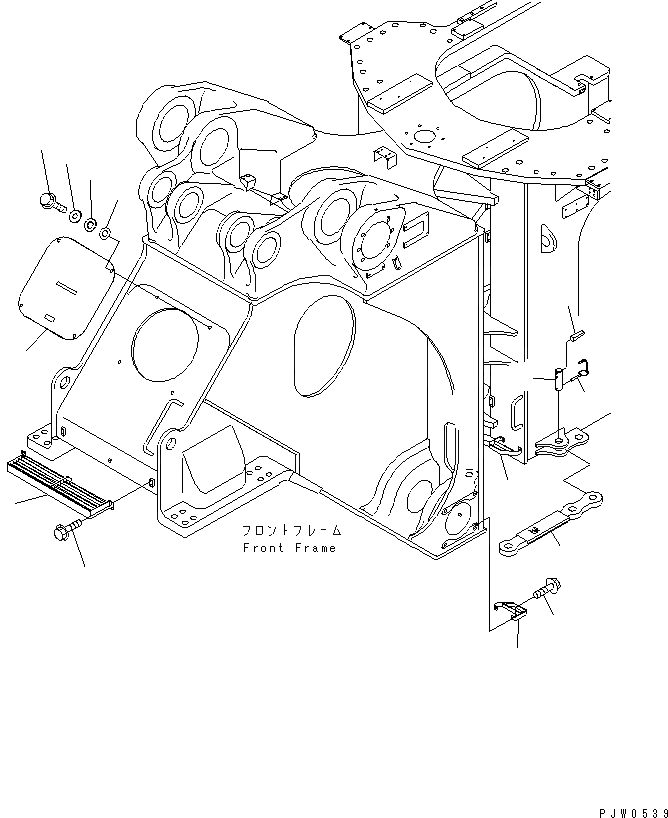 フロントフレーム
Front Frame

PJW0539