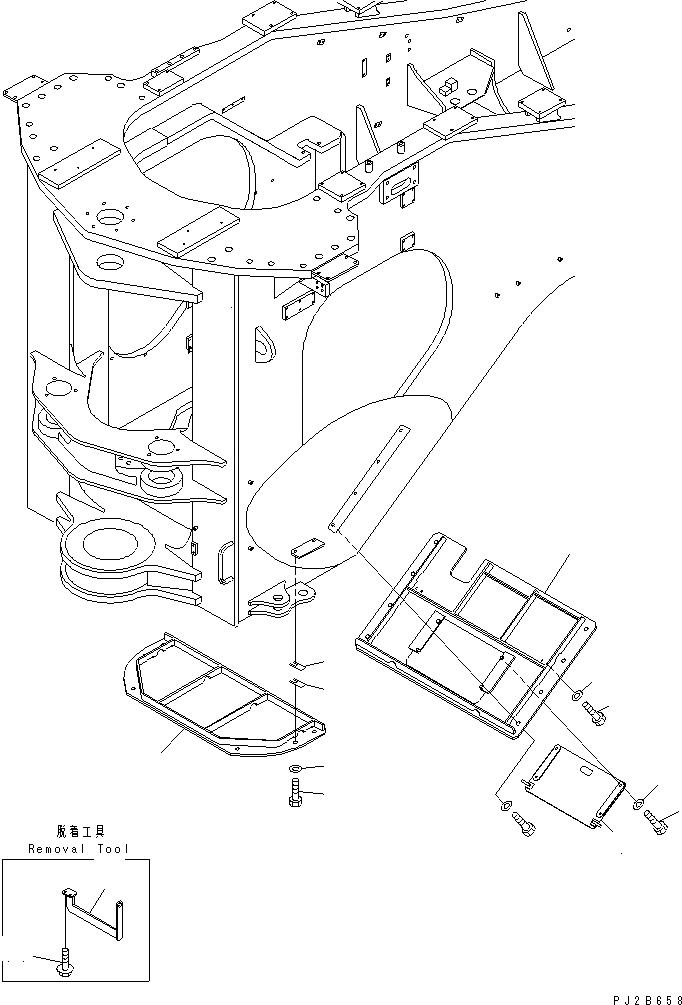 脱着工具
Removal Tool

PJ2B658