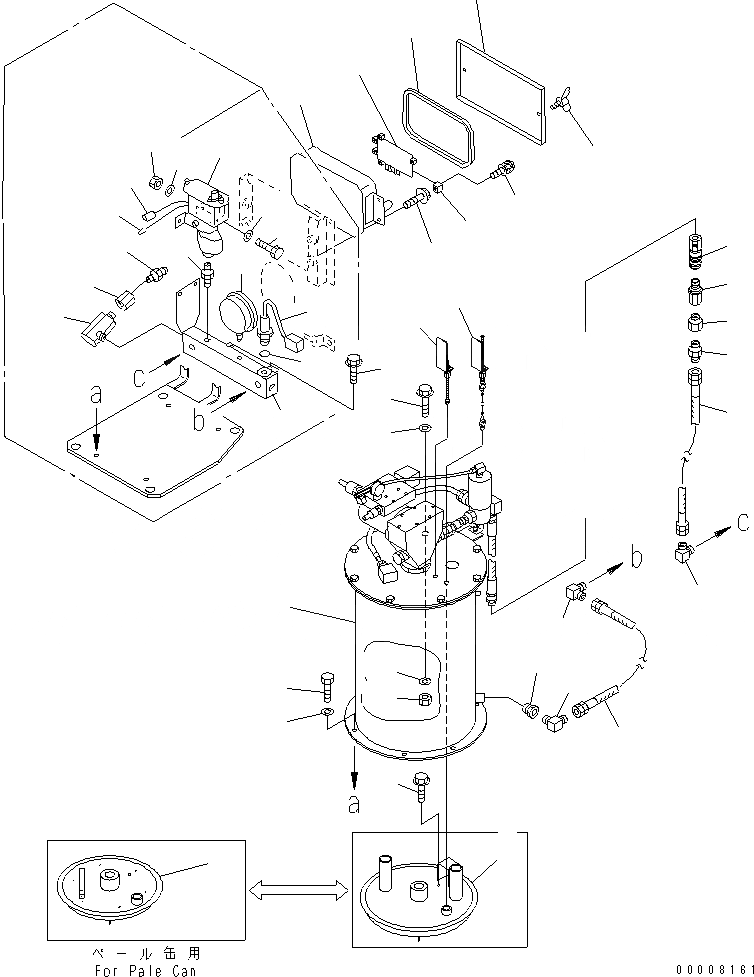 c
a
b
c
b
a
ペール缶用
For Pale Can
00008161