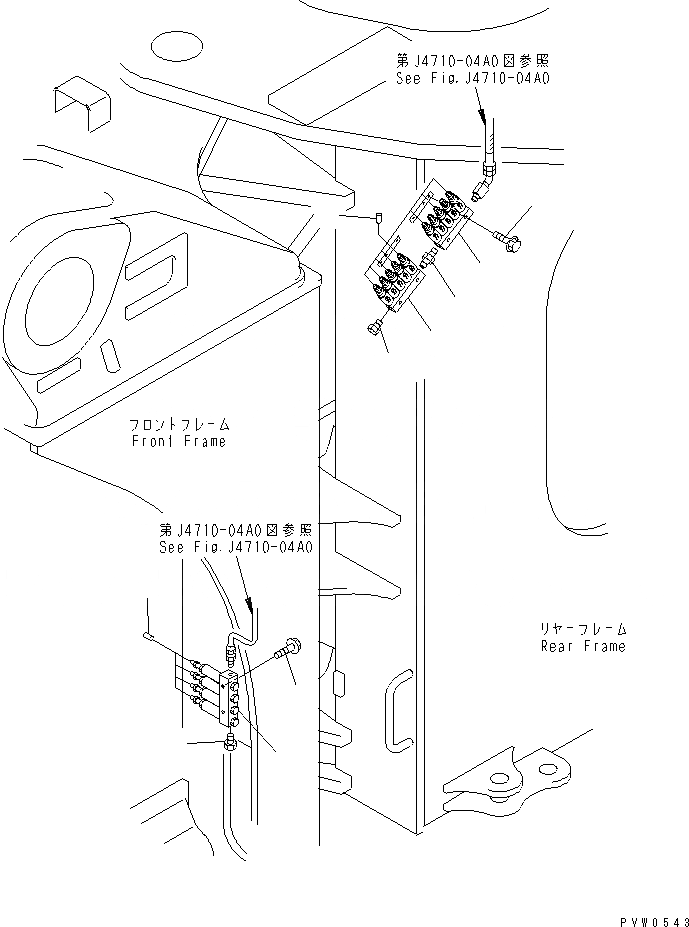 第J4710-04A0図参照
See Fig.J4710-04A0

フロントフレーム
Front Frame

第J4710-04A0図参照
See Fig.J4710-04A0

リヤーフレーム
Rear Frame

PVW0543