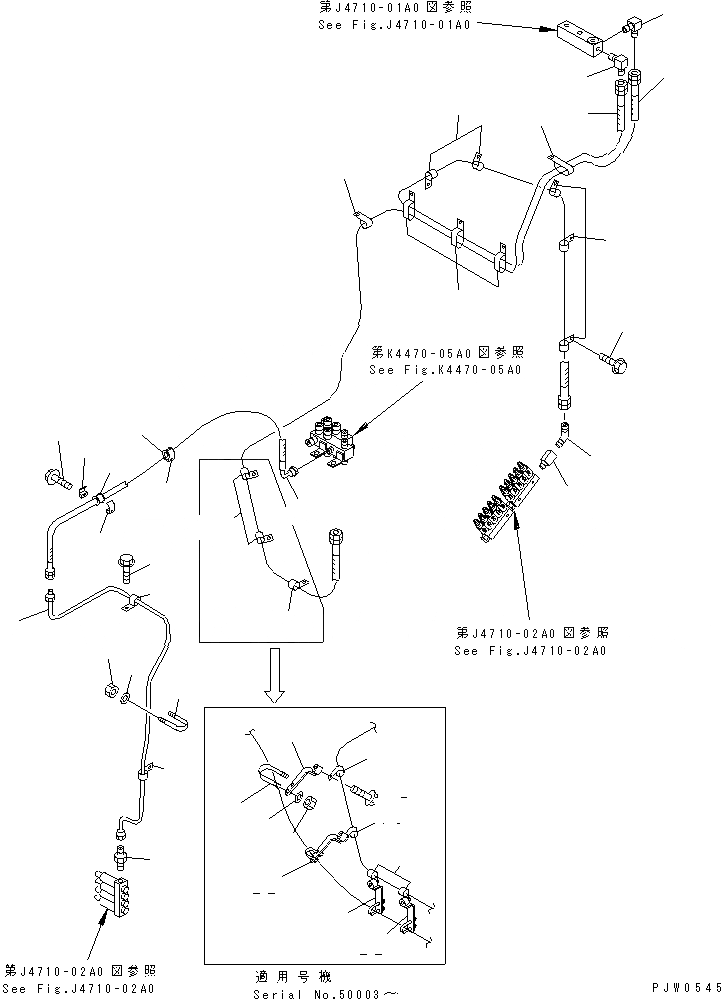 第J4710-01A0図参照
See Fig.J4710-01A0

第K4470-05A0図参照
See Fig.K4470-05A0

第J4710-02A0図参照
See Fig.J4710-02A0

第J4710-02A0図参照
See Fig.J4710-02A0

適用号機
Serial No.50003～

PJW0545