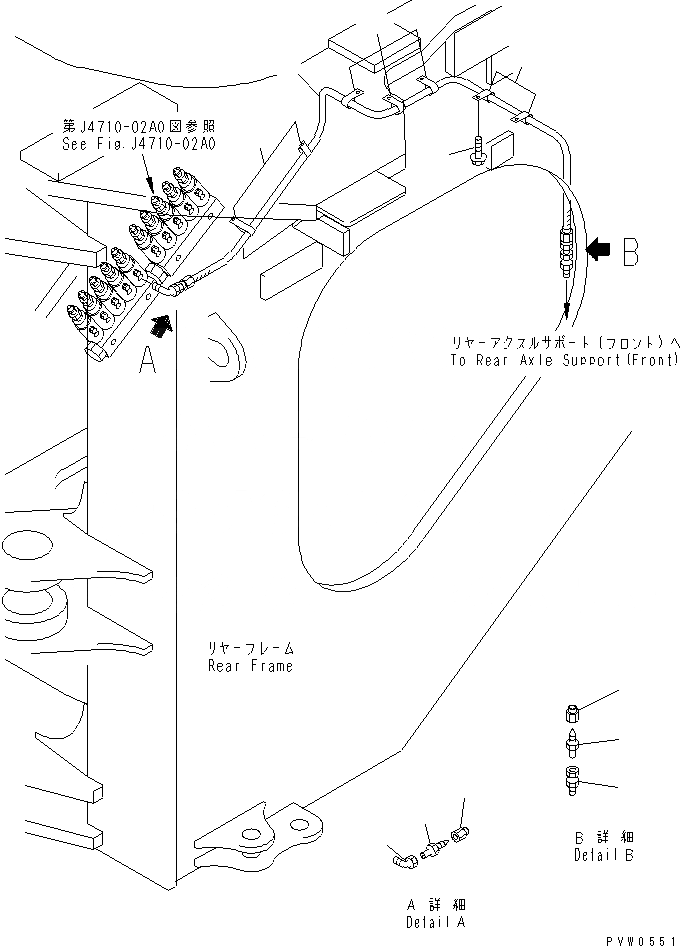 第J4710-02A0図参照
See Fig.J4710-02A0

B

A

リヤーアクスルサポート(フロント)へ
To Rear Axle Support(Front)

リヤーフレーム
Rear Frame

B 詳細
Detail B

A 詳細
Detail A

PVW0551