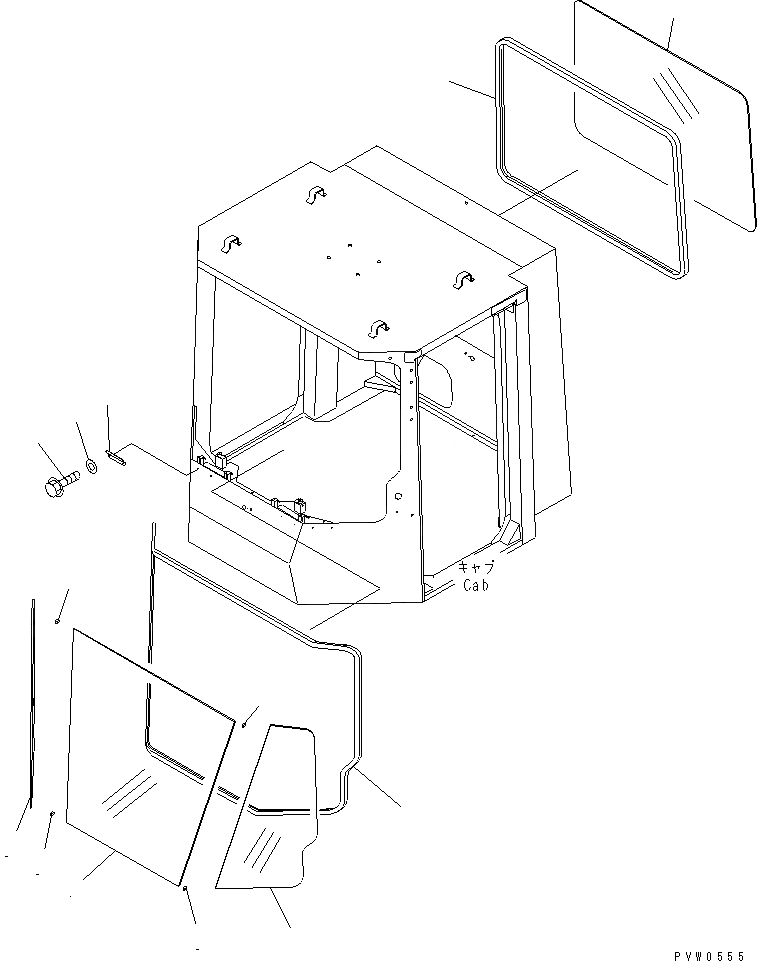 キャブ
Cab

PVW0555