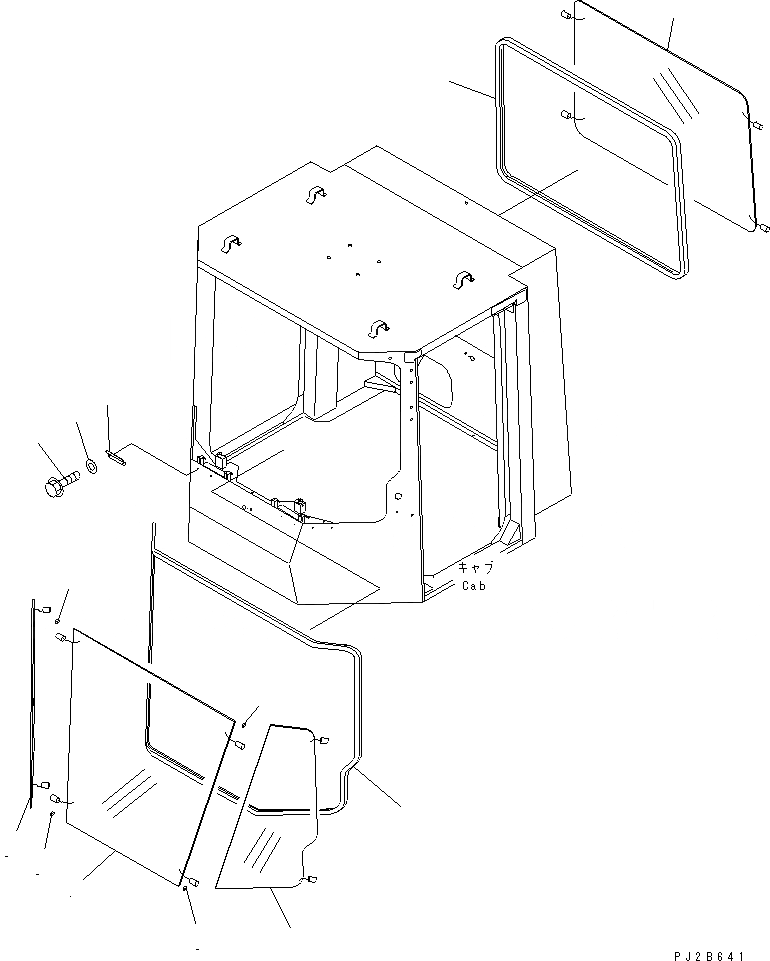 キャブ
Cab

PJ2B641